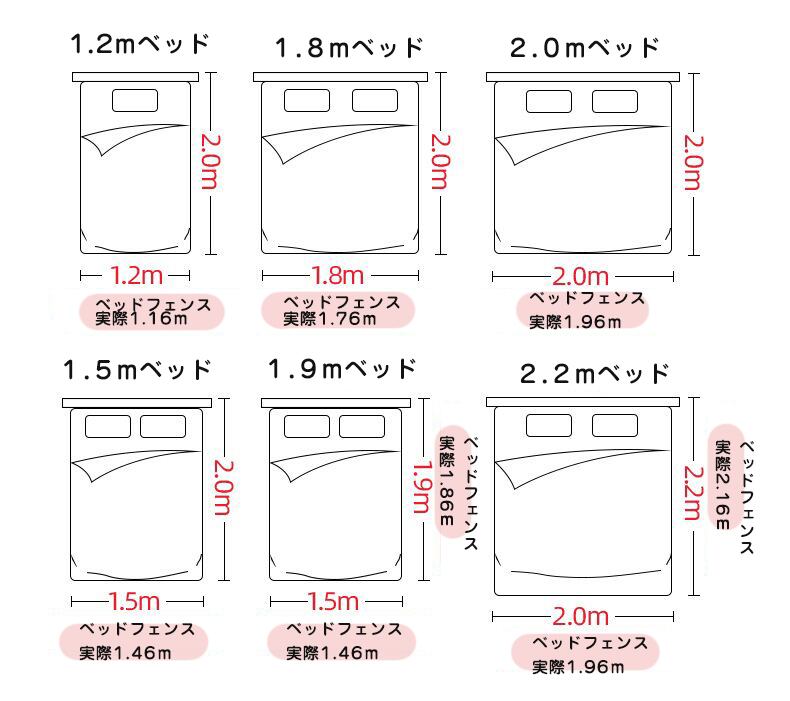 1.2mベッド

2.0m

1.2m

ベッドフェンス
実際1.16m

1.8mベッド

2.0m

1.8m

ベッドフェンス
実際1.76m

2.0mベッド

2.0m

2.0m

ベッドフェンス
実際1.96m

1.5mベッド

2.0m

1.5m

ベッドフェンス
実際1.46m

1.9mベッド

1.9m

ベッドフェンス
実際1.86m

1.5m

ベッドフェンス
実際1.46m

2.2mベッド

2.2m

ベッドフェンス
実際2.16m

2.0m

ベッドフェンス
実際1.96m