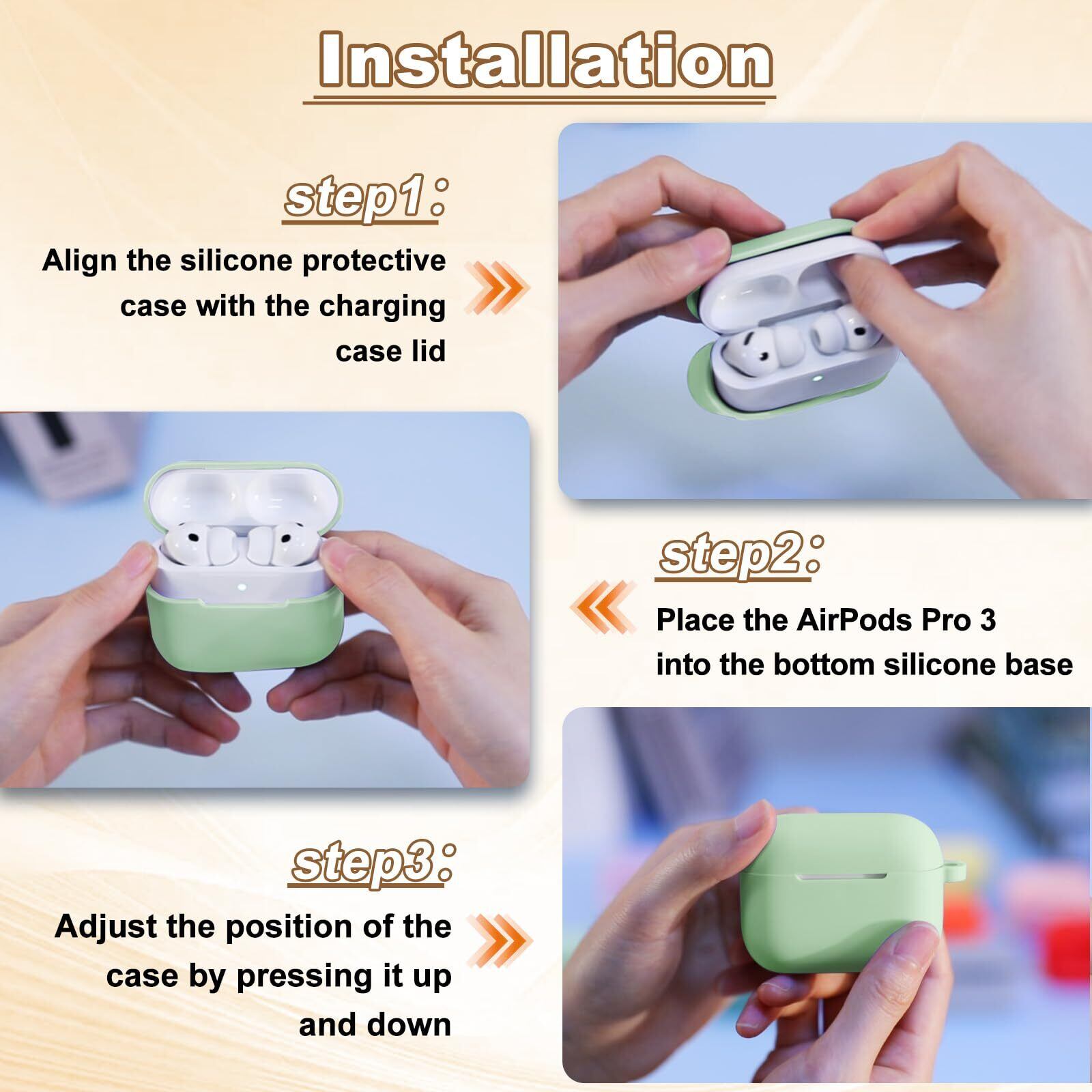 Installation

step1:

Align the silicone protective case with the charging case lid

step2:

Place the AirPods Pro 3 into the bottom silicone base

step3:

Adjust the position of the case by pressing it up and down