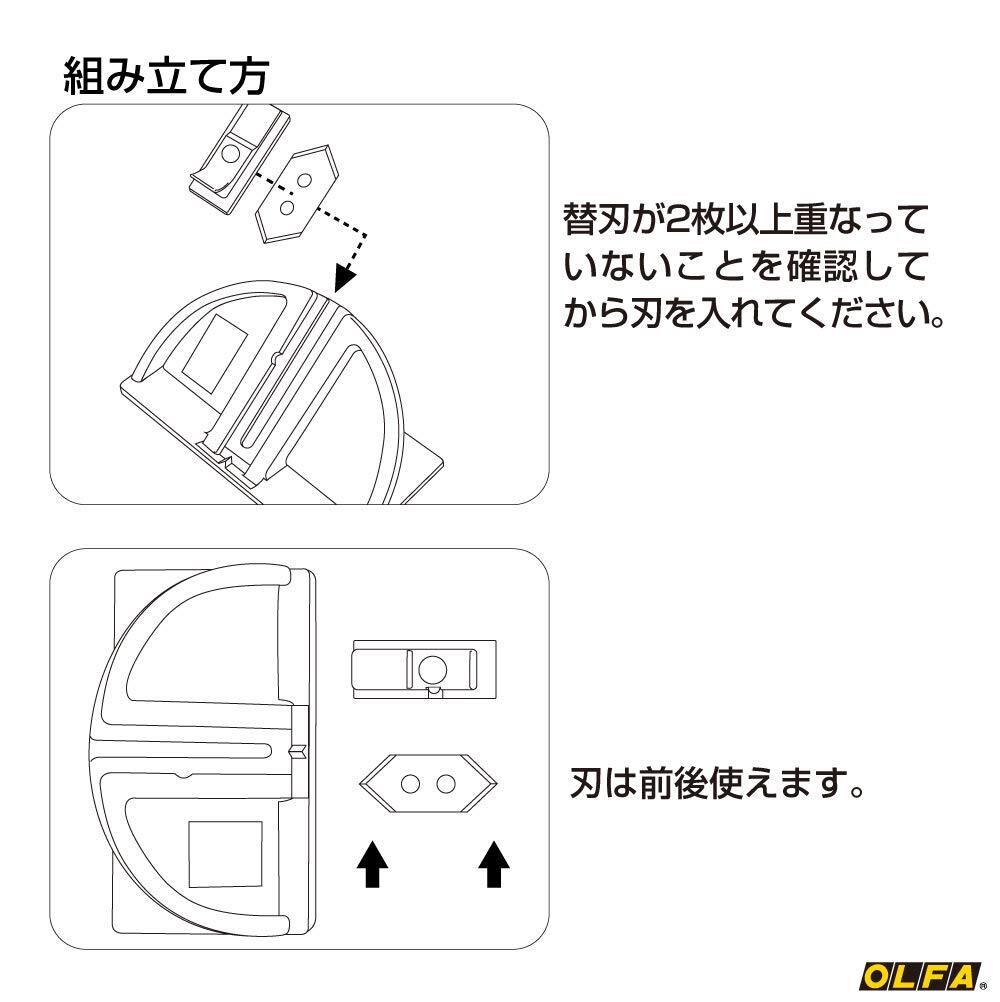 組み立て方

替刃が2枚以上重なっていないことを確認してから刃を入れてください。

刃は前後使えます。

OLFA®