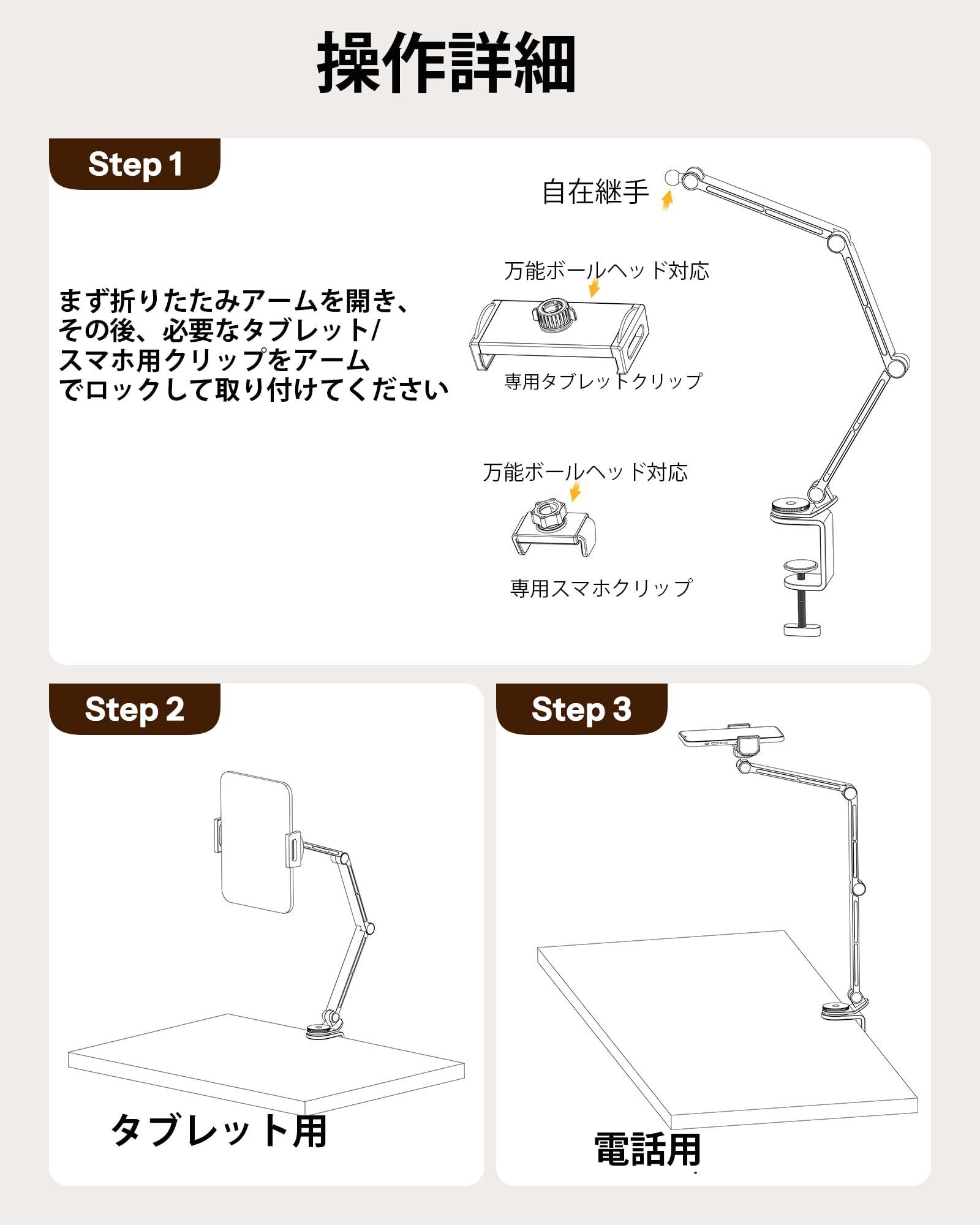 操作詳細

Step 1

まず折りたたみアームを開き、その後、必要なタブレット/スマホ用クリップをアームでロックして取り付けてください

自在継手

万能ボールヘッド対応

専用タブレットクリップ

万能ボールヘッド対応

専用スマホクリップ

Step 2

タブレット用

Step 3

電話用