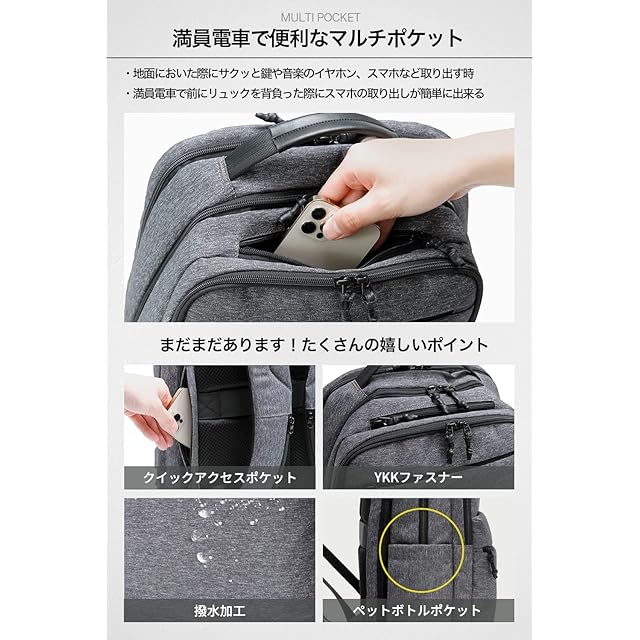 MULTI POCKET

満員電車で便利なマルチポケット

・地面においた際にサクッと鍵や音楽のイヤホン、スマホなど取り出す時
・満員電車で前にリュックを背負った際にスマホの取り出しが簡単に出来る

まだまだあります！たくさんの嬉しいポイント

クイックアクセスポケット

YKKファスナー

撥水加工

ペットボトルポケット