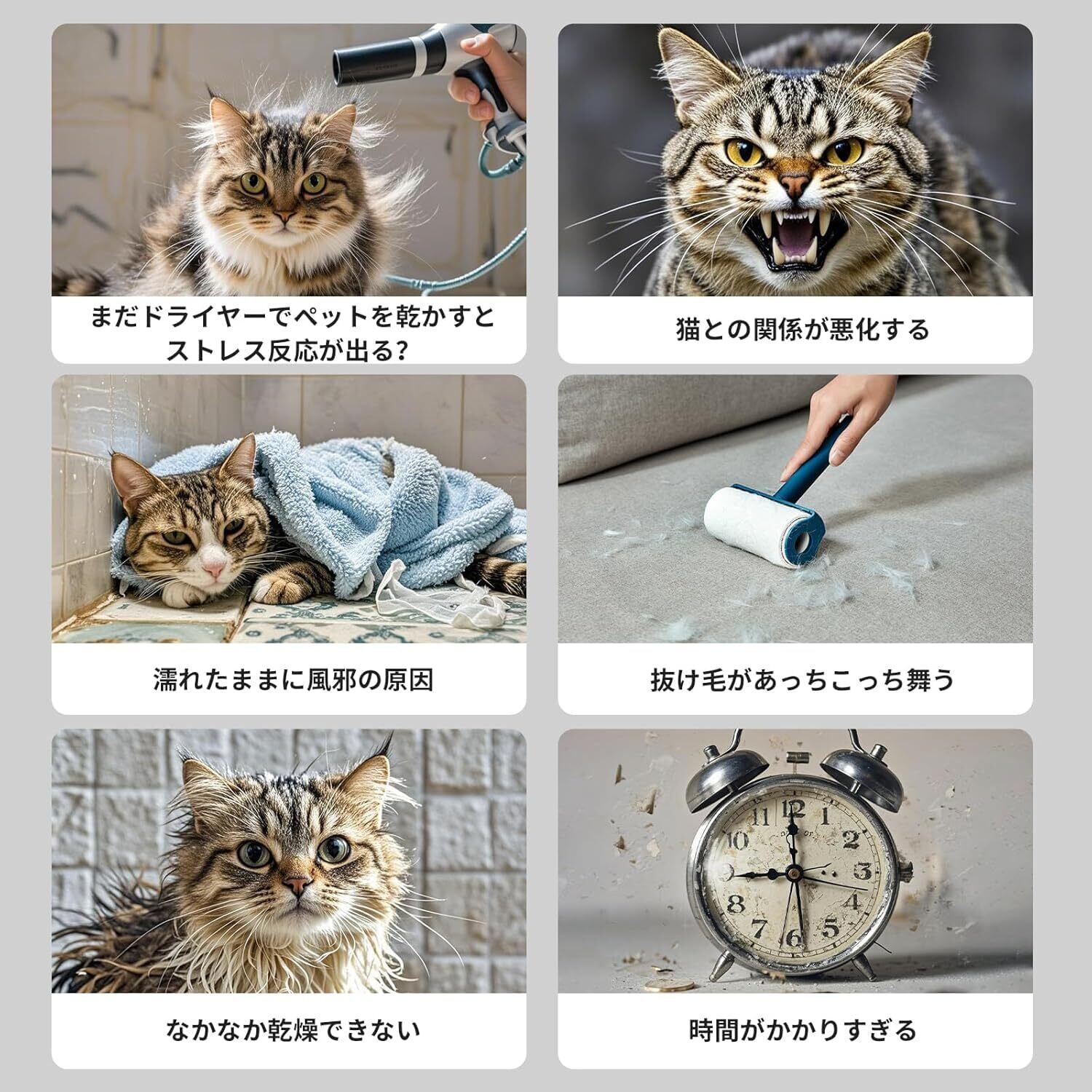 まだドライヤーでペットを乾かすとストレス反応が出る?

猫との関係が悪化する

濡れたままに風邪の原因

抜け毛があっちこっち舞う

なかなか乾燥できない

時間がかかりすぎる

12
1
2
3
4
5
6
7
8
9
10
11