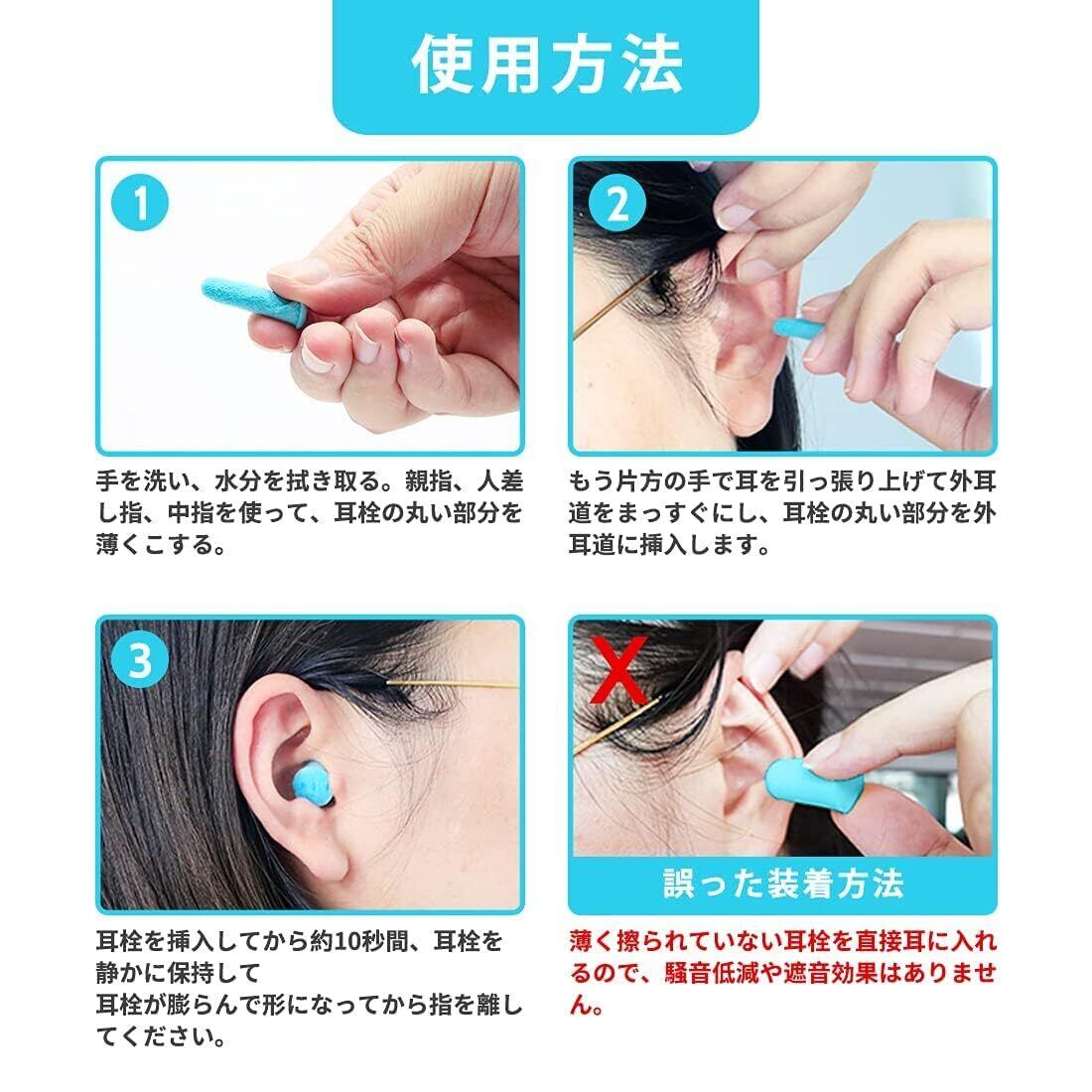 使用方法

1

手を洗い、水分を拭き取る。親指、人差し指、中指を使って、耳栓の丸い部分を薄くこする。

2

もう片方の手で耳を引っ張り上げて外耳道をまっすぐにし、耳栓の丸い部分を外耳道に挿入します。

3

耳栓を挿入してから約10秒間、耳栓を静かに保持して
耳栓が膨らんで形になってから指を離してください。

X

誤った装着方法

薄く擦られていない耳栓を直接耳に入れるので、騒音低減や遮音効果はありません。