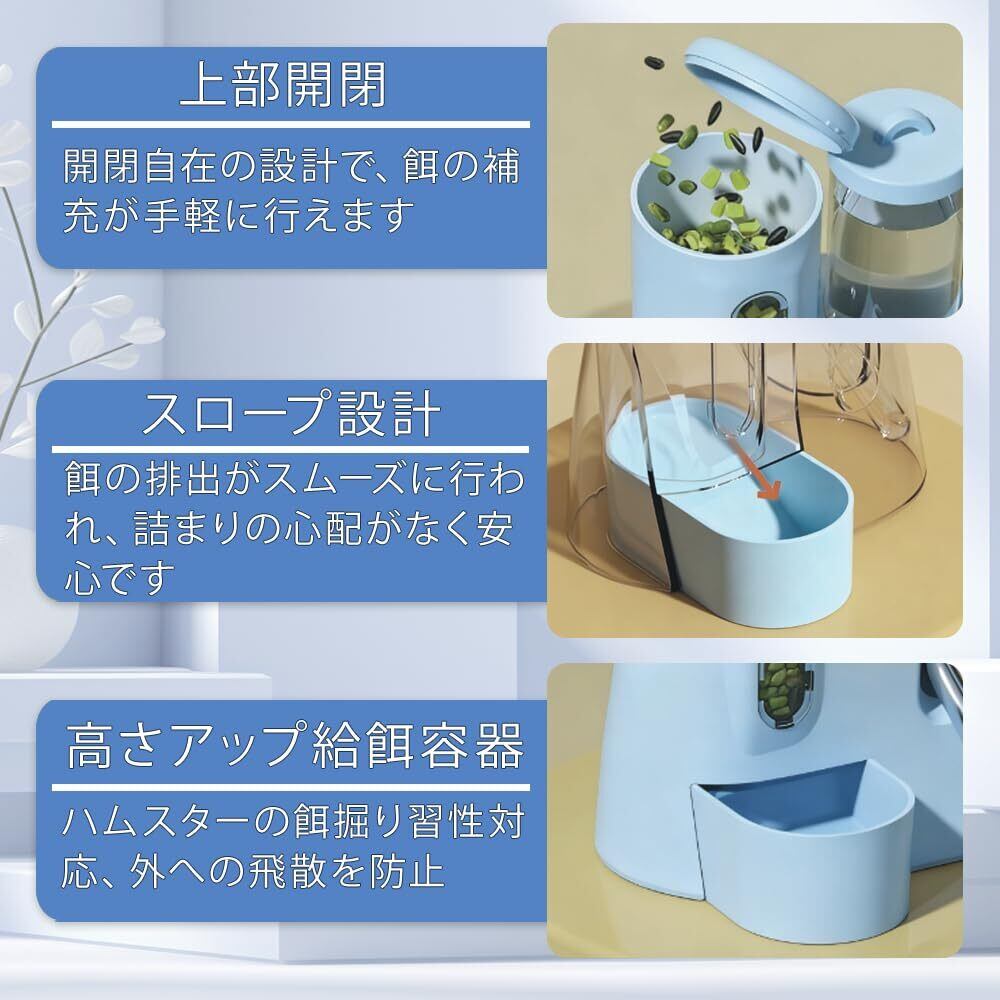 上部開閉

開閉自在の設計で、餌の補充が手軽に行えます

スロープ設計

餌の排出がスムーズに行われ、詰まりの心配がなく安心です

高さアップ給餌容器

ハムスターの餌掘り習性対応、外への飛散を防止