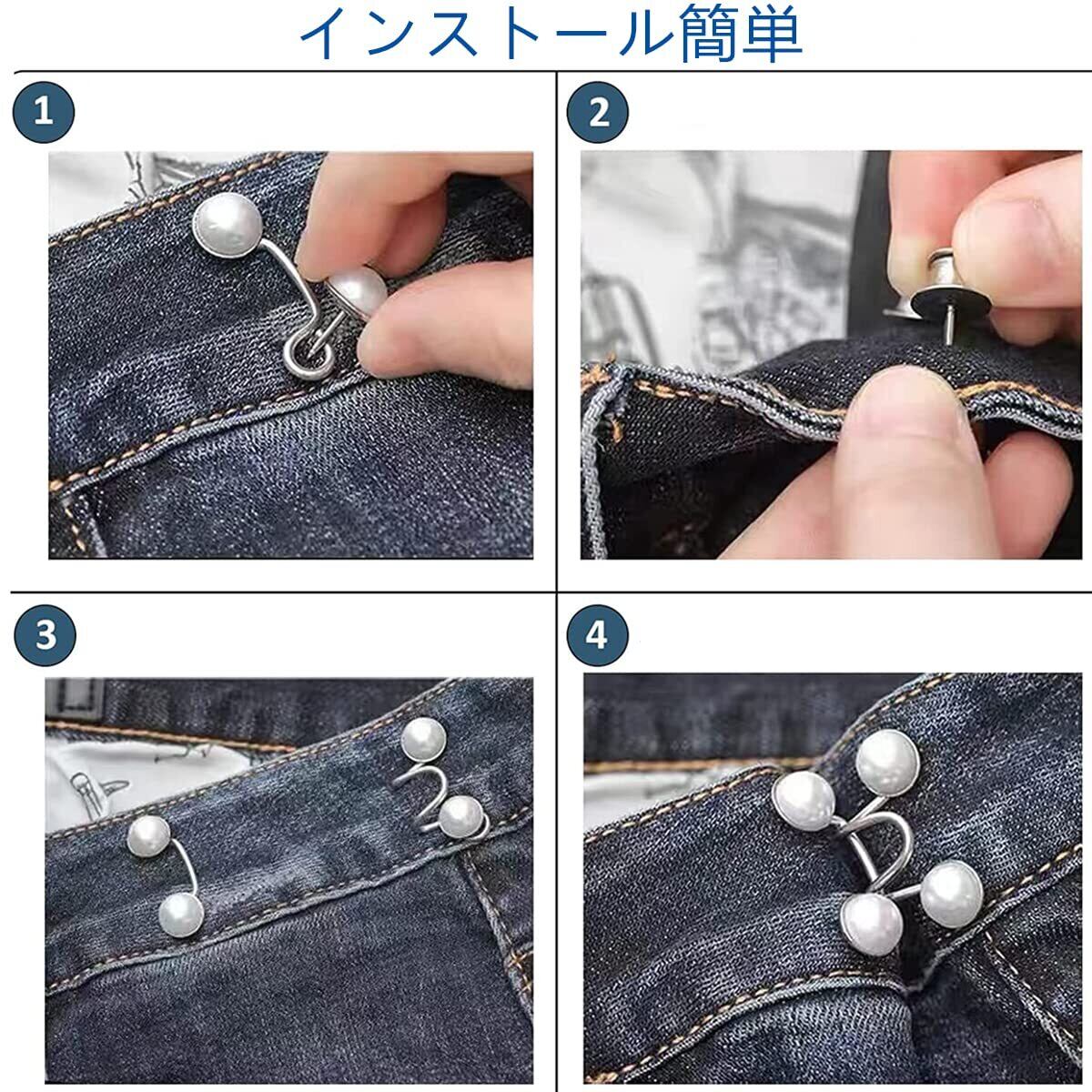 インストール簡単

1

2

3

4