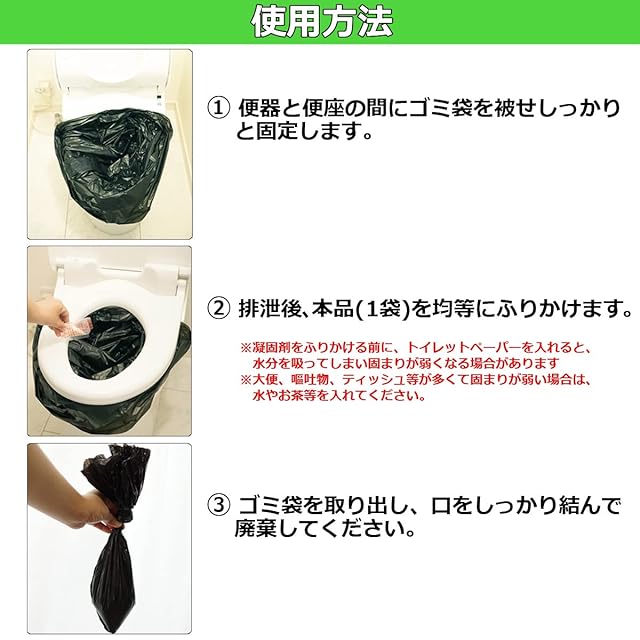 使用方法

① 便器と便座の間にゴミ袋を被せしっかりと固定します。

② 排泄後、本品(1袋)を均等にふりかけます。

※凝固剤をふりかける前に、トイレットペーパーを入れると、水分を吸ってしまい固まりが弱くなる場合があります
※大便、嘔吐物、ティッシュ等が多くて固まりが弱い場合は、水やお茶等を入れてください。

③ ゴミ袋を取り出し、口をしっかり結んで廃棄してください。