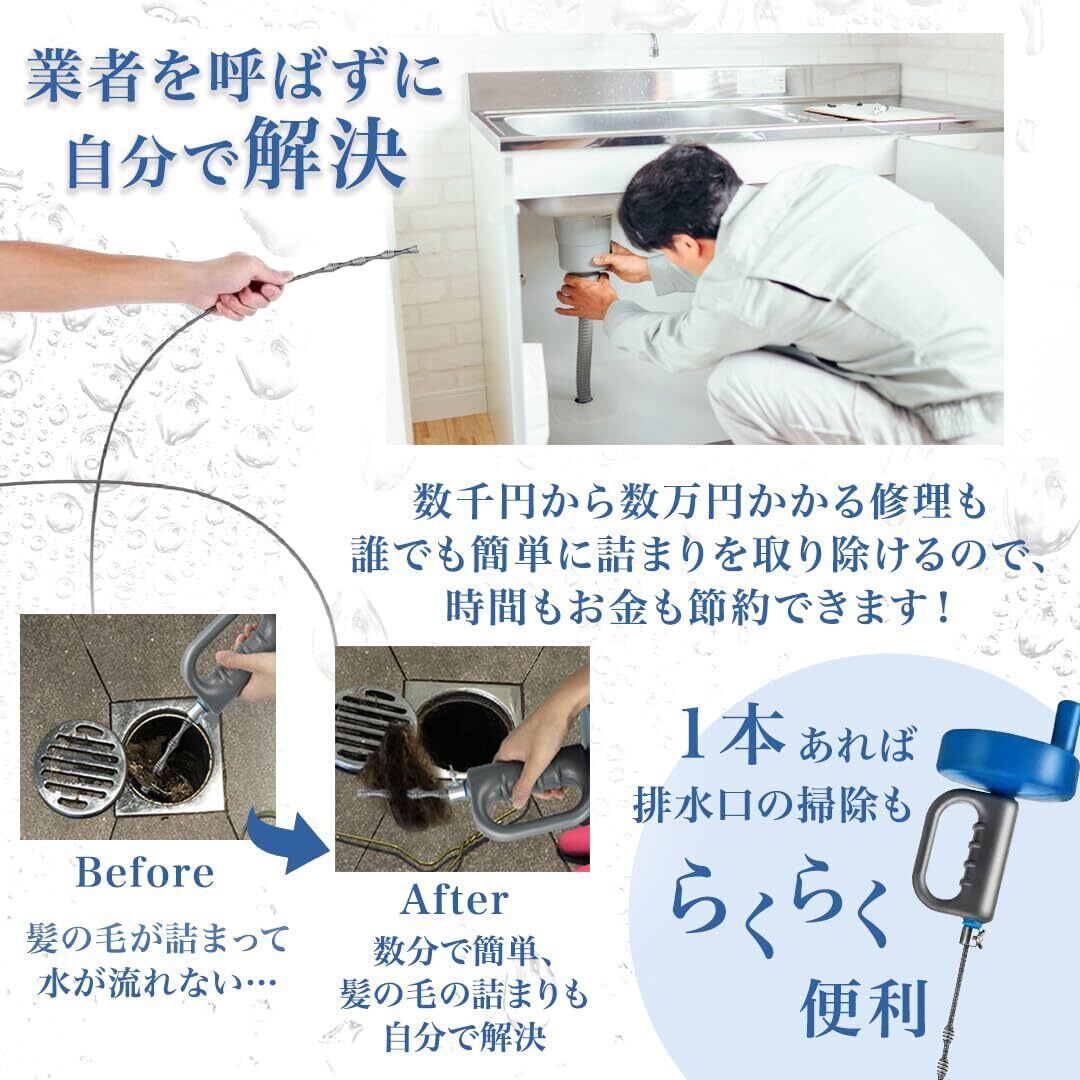 業者を呼ばずに
自分で解決

数千円から数万円かかる修理も
誰でも簡単に詰まりを取り除けるので、
時間もお金も節約できます！

Before
髪の毛が詰まって
水が流れない…

After
数分で簡単、
髪の毛の詰まりも
自分で解決

1本あれば
排水口の掃除も
らくらく
便利