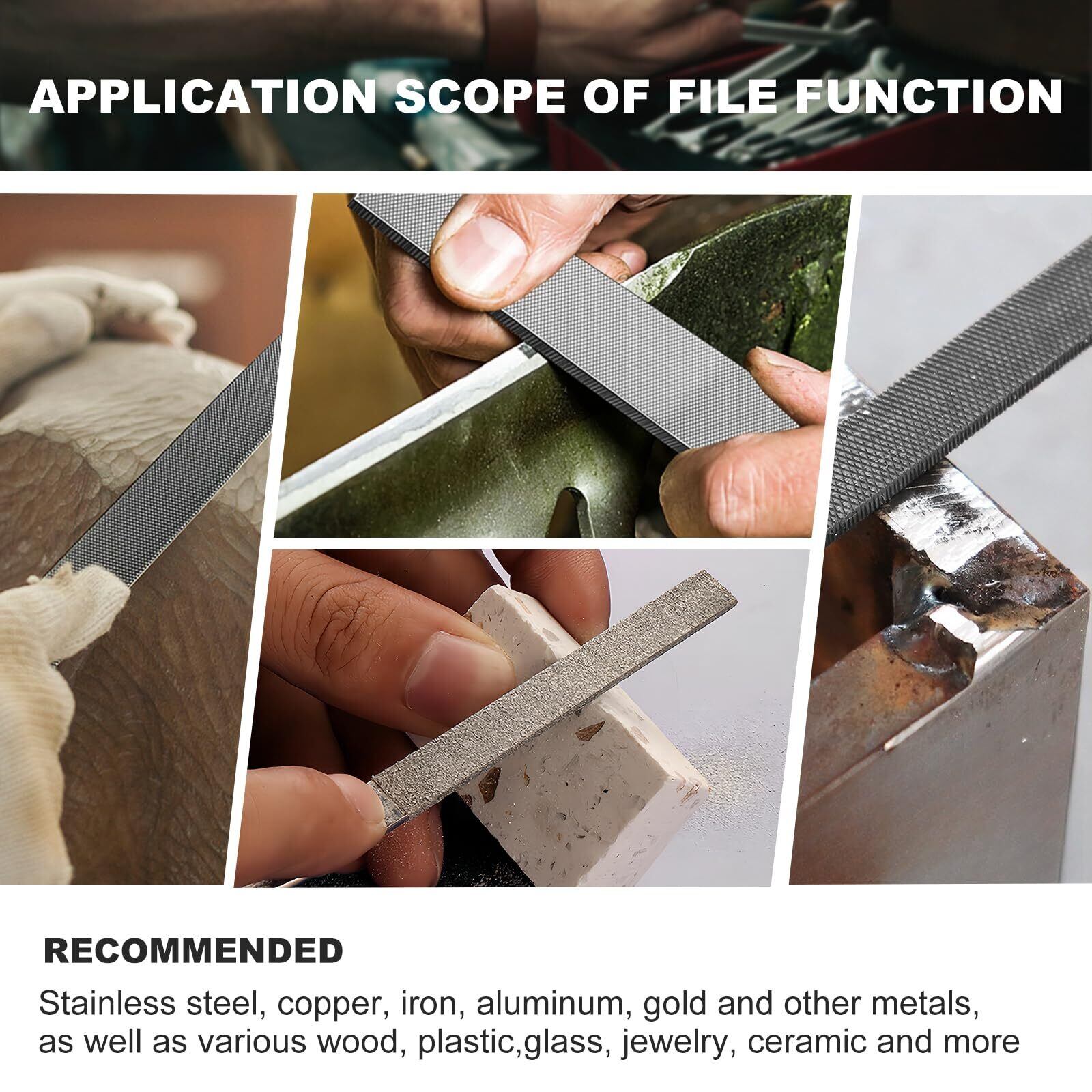 APPLICATION SCOPE OF FILE FUNCTION

RECOMMENDED

Stainless steel, copper, iron, aluminum, gold and other metals, as well as various wood, plastic,glass, jewelry, ceramic and more