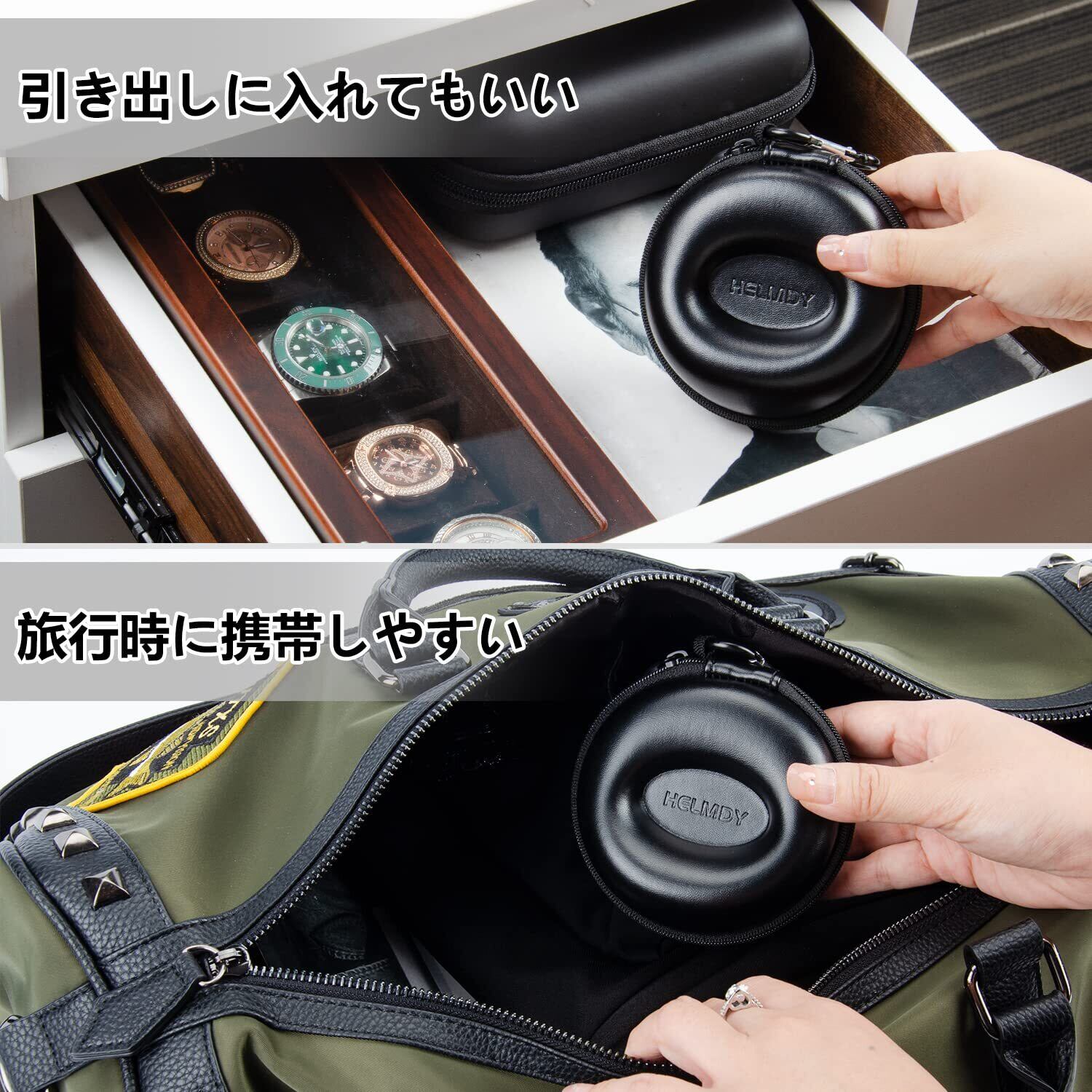 引き出しに入れてもいい

HELMDY

旅行時に携帯しやすい

HELMDY