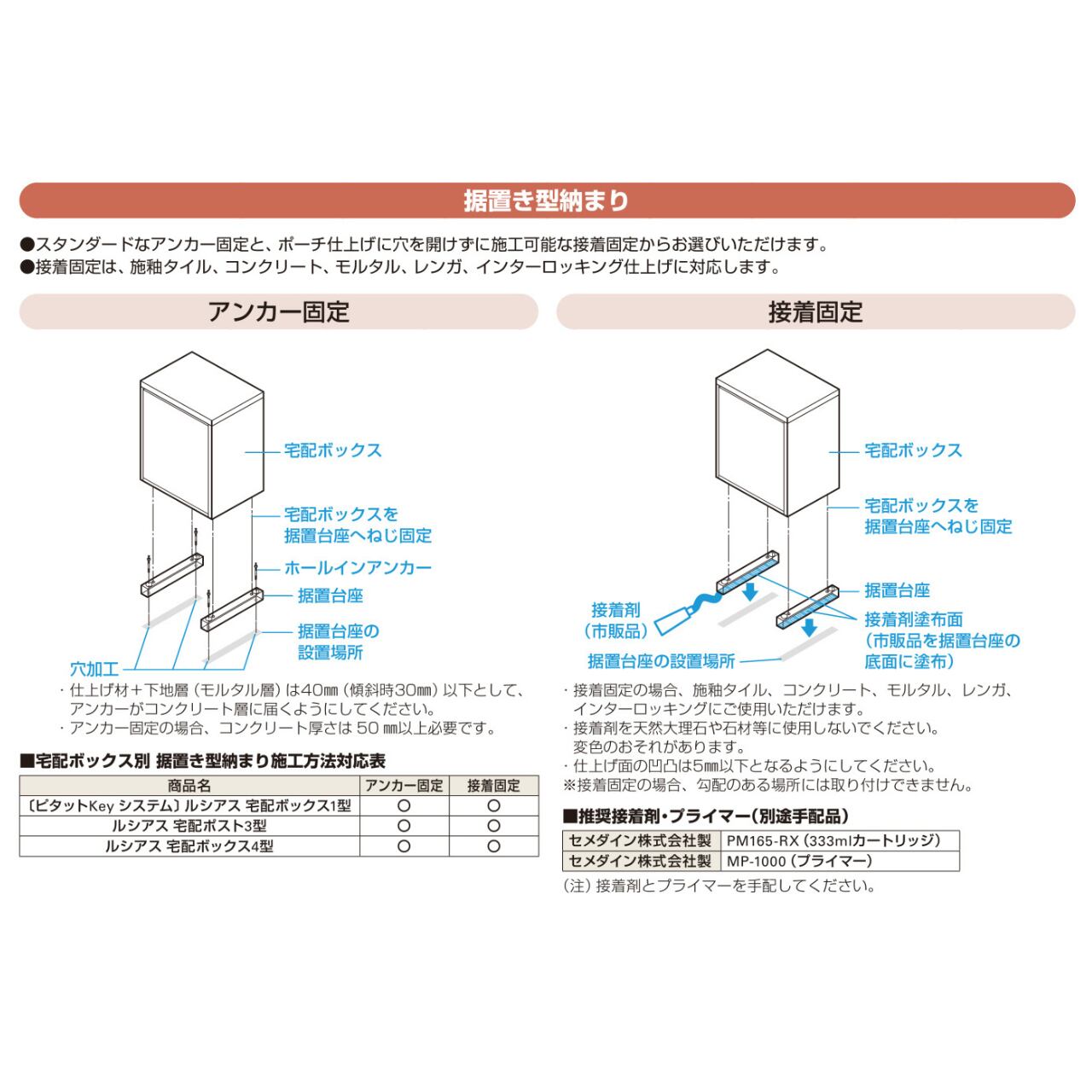 据置き型納まり

●スタンダードなアンカー固定と、ポーチ仕上げに穴を開けずに施工可能な接着固定からお選びいただけます。
●接着固定は、施釉タイル、コンクリート、モルタル、レンガ、インターロッキング仕上げに対応します。

アンカー固定

宅配ボックス
宅配ボックスを据置台座へねじ固定
ホールインアンカー
据置台座
据置台座の設置場所
穴加工

・仕上げ材＋下地層（モルタル層）は40㎜（傾斜時30㎜）以下として、アンカーがコンクリート層に届くようにしてください。
・アンカー固定の場合、コンクリート厚さは 50 ㎜以上必要です。

■宅配ボックス別 据置き型納まり施工方法対応表

| 商品名 | アンカー固定 | 接着固定 |
|---|---|---|
| 〔ピタットKey システム〕ルシアス 宅配ボックス1型 | ○ | ○ |
| ルシアス 宅配ポスト3型 | ○ | ○ |
| ルシアス 宅配ボックス4型 | ○ | ○ |

接着固定

宅配ボックス
宅配ボックスを据置台座へねじ固定
据置台座
接着剤（市販品）
接着剤塗布面（市販品を据置台座の底面に塗布）
据置台座の設置場所

・接着固定の場合、施釉タイル、コンクリート、モルタル、レンガ、インターロッキングにご使用いただけます。
・接着剤を天然大理石や石材等に使用しないでください。変色のおそれがあります。
・仕上げ面の凹凸は5㎜以下となるようにしてください。
※接着固定の場合、勾配のある場所には取り付けできません。

■推奨接着剤・プライマー（別途手配品）

| セメダイン株式会社製 | PM165-RX（333mlカートリッジ） |
|---|---|
| セメダイン株式会社製 | MP-1000（プライマー） |

（注）接着剤とプライマーを手配してください。