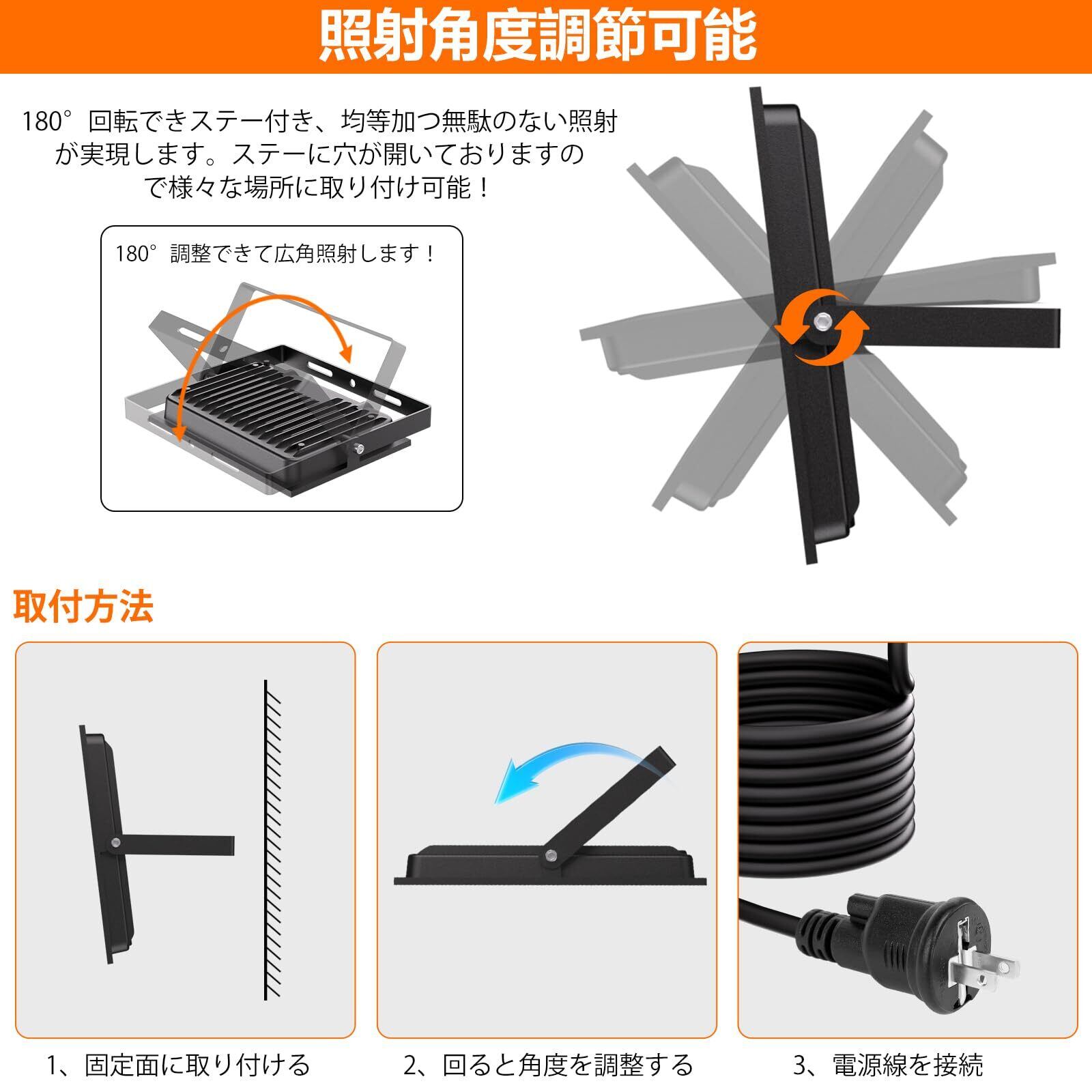 照射角度調節可能

180°回転できステー付き、均等加つ無駄のない照射が実現します。ステーに穴が開いておりますので様々な場所に取り付け可能！

180°調整できて広角照射します！

取付方法

1、固定面に取り付ける

2、回ると角度を調整する

3、電源線を接続