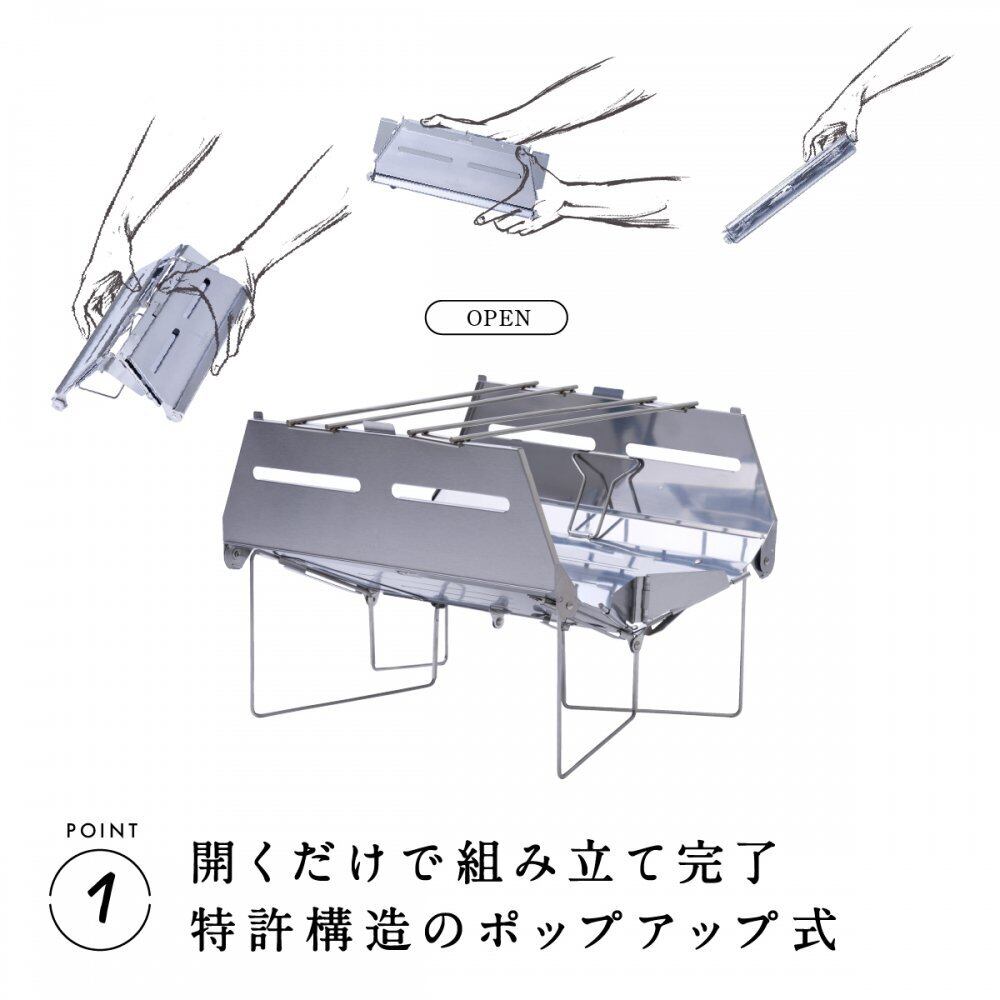 OPEN

POINT

1

開くだけで組み立て完了
特許構造のポップアップ式