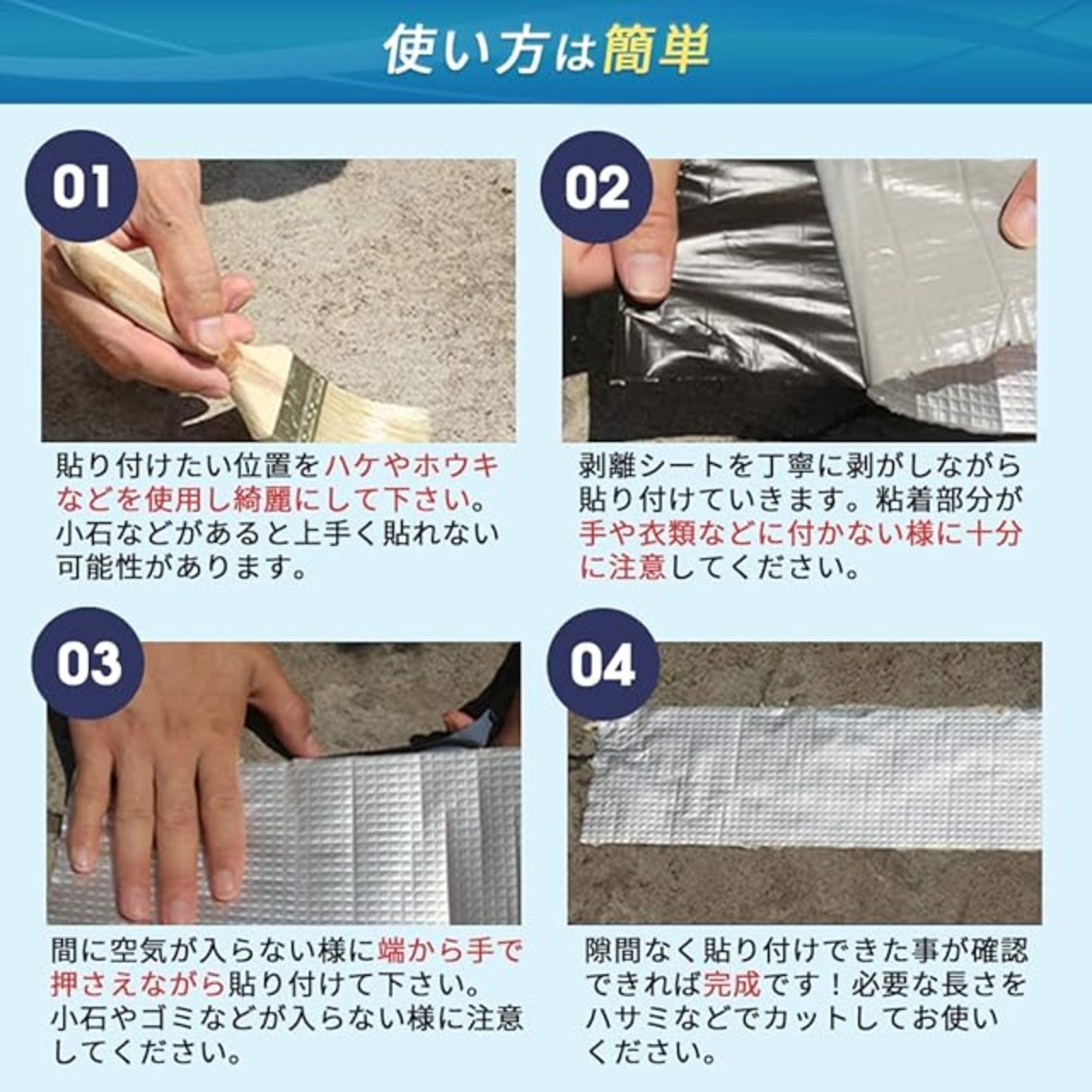 使い方は簡単

01

貼り付けたい位置をハケやホウキなどを使用し綺麗にして下さい。小石などがあると上手く貼れない可能性があります。

02

剥離シートを丁寧に剥がしながら貼り付けていきます。粘着部分が手や衣類などに付かない様に十分に注意してください。

03

間に空気が入らない様に端から手で押さえながら貼り付けて下さい。小石やゴミなどが入らない様に注意してください。

04

隙間なく貼り付けできた事が確認できれば完成です！必要な長さをハサミなどでカットしてお使いください。