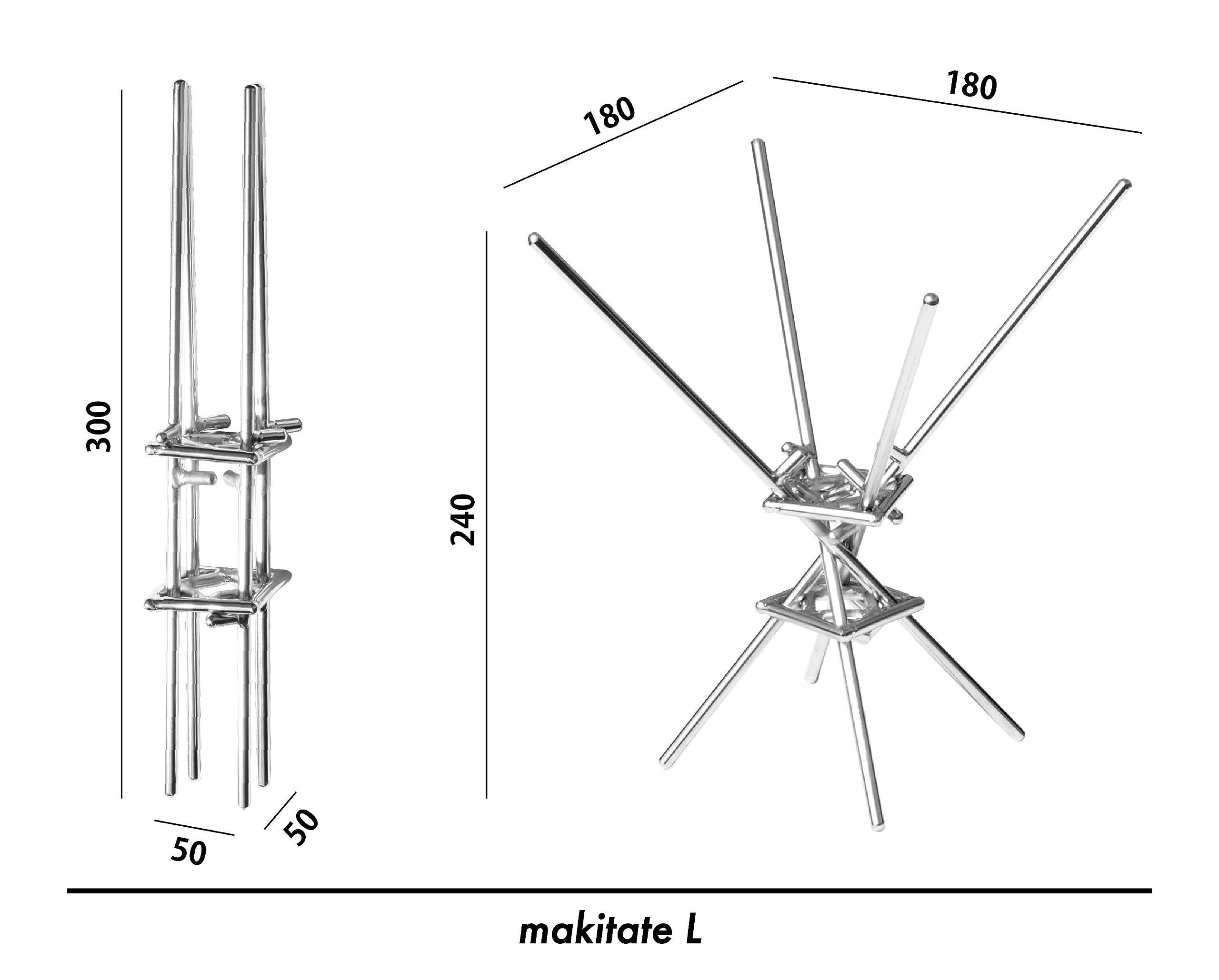 300

50

50

180

180

240

makitate L