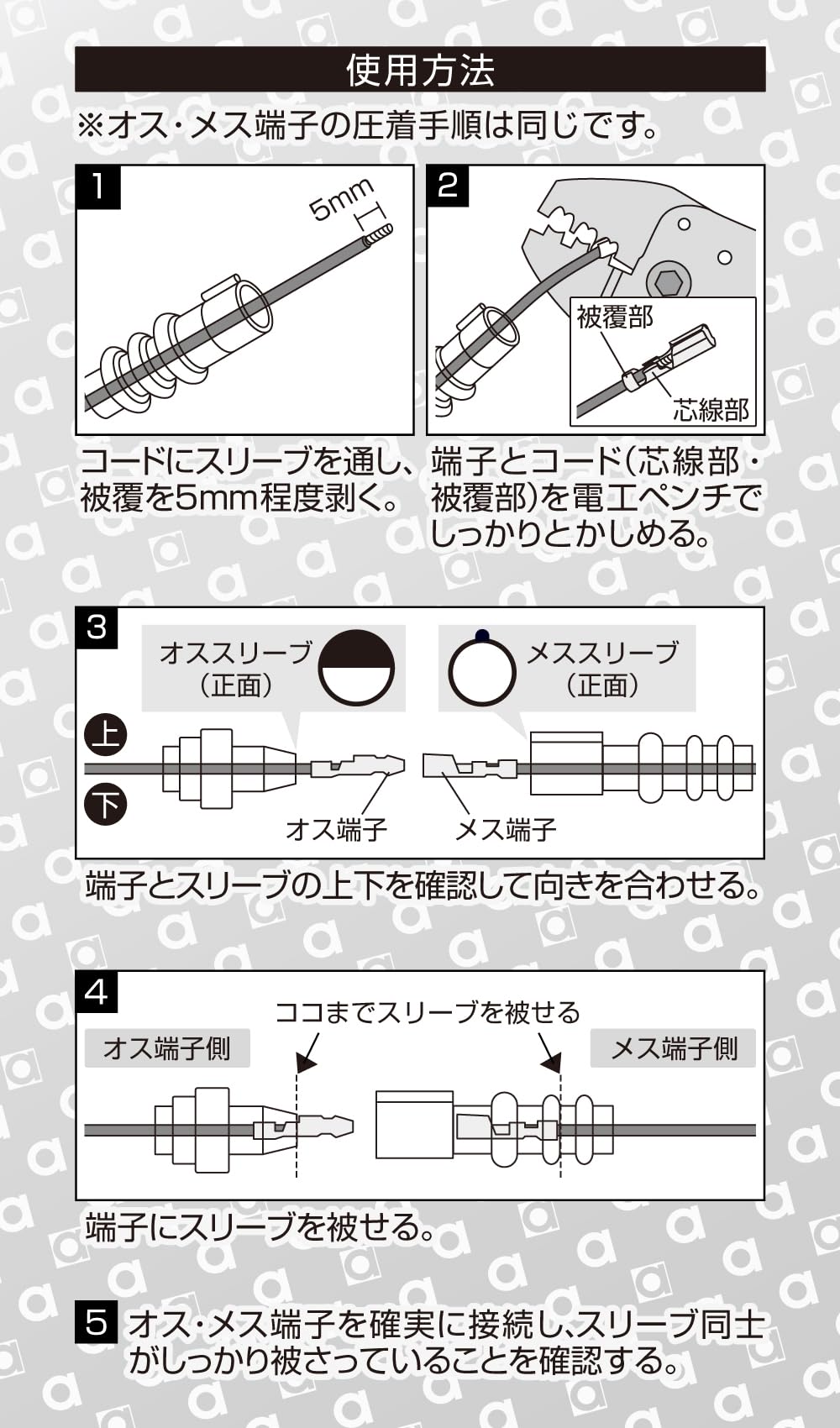 使用方法

※オス・メス端子の圧着手順は同じです。

1

5mm

コードにスリーブを通し、被覆を5mm程度剥く。

2

被覆部

芯線部

端子とコード(芯線部・被覆部)を電工ペンチでしっかりとかしめる。

3

オススリーブ(正面)

メススリーブ(正面)

上

下

オス端子

メス端子

端子とスリーブの上下を確認して向きを合わせる。

4

ココまでスリーブを被せる

オス端子側

メス端子側

端子にスリーブを被せる。

5 オス・メス端子を確実に接続し、スリーブ同士がしっかり被さっていることを確認する。