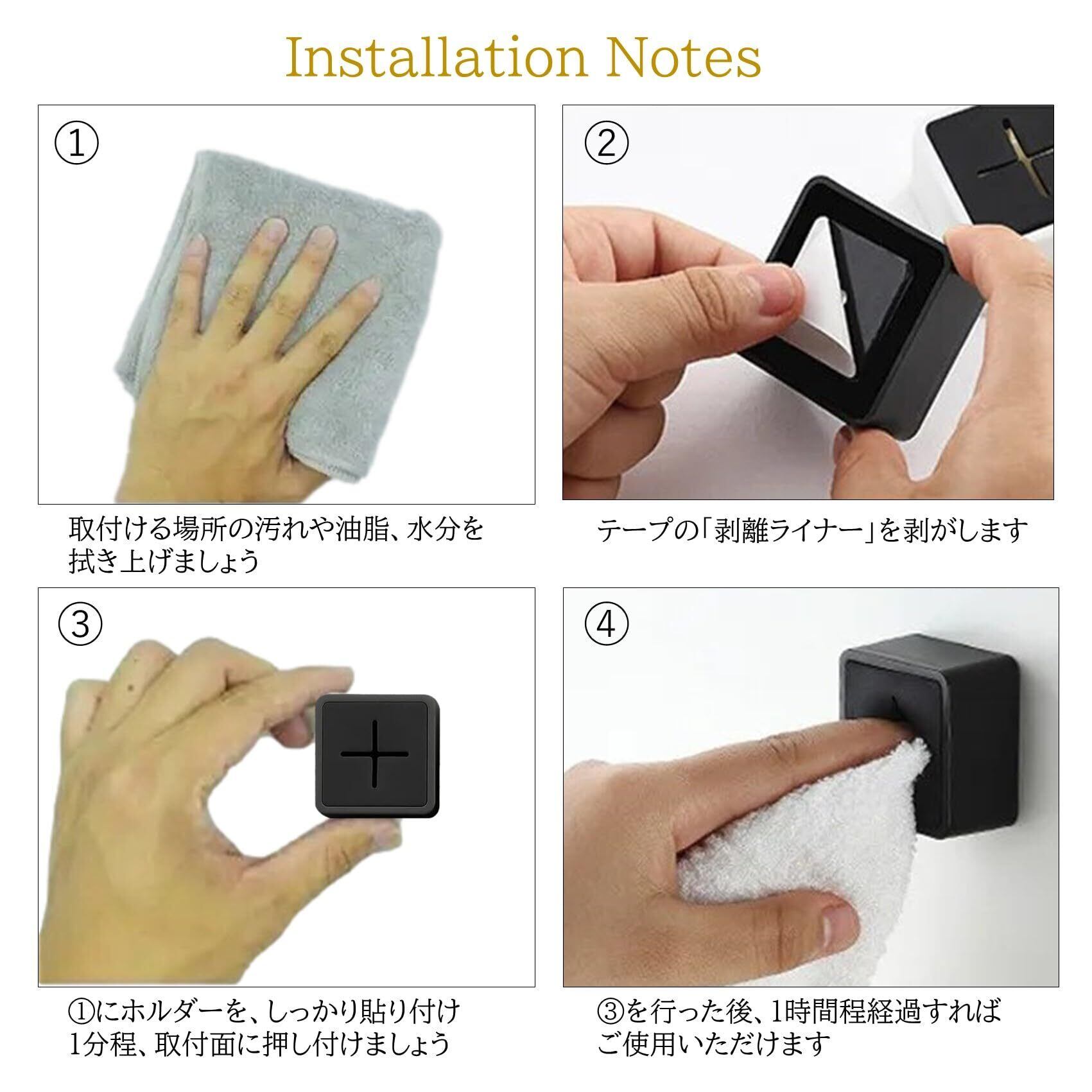 Installation Notes

①

取付ける場所の汚れや油脂、水分を拭き上げましょう

②

テープの「剥離ライナー」を剥がします

③

①にホルダーを、しっかり貼り付け1分程、取付面に押し付けましょう

④

③を行った後、1時間程経過すればご使用いただけます