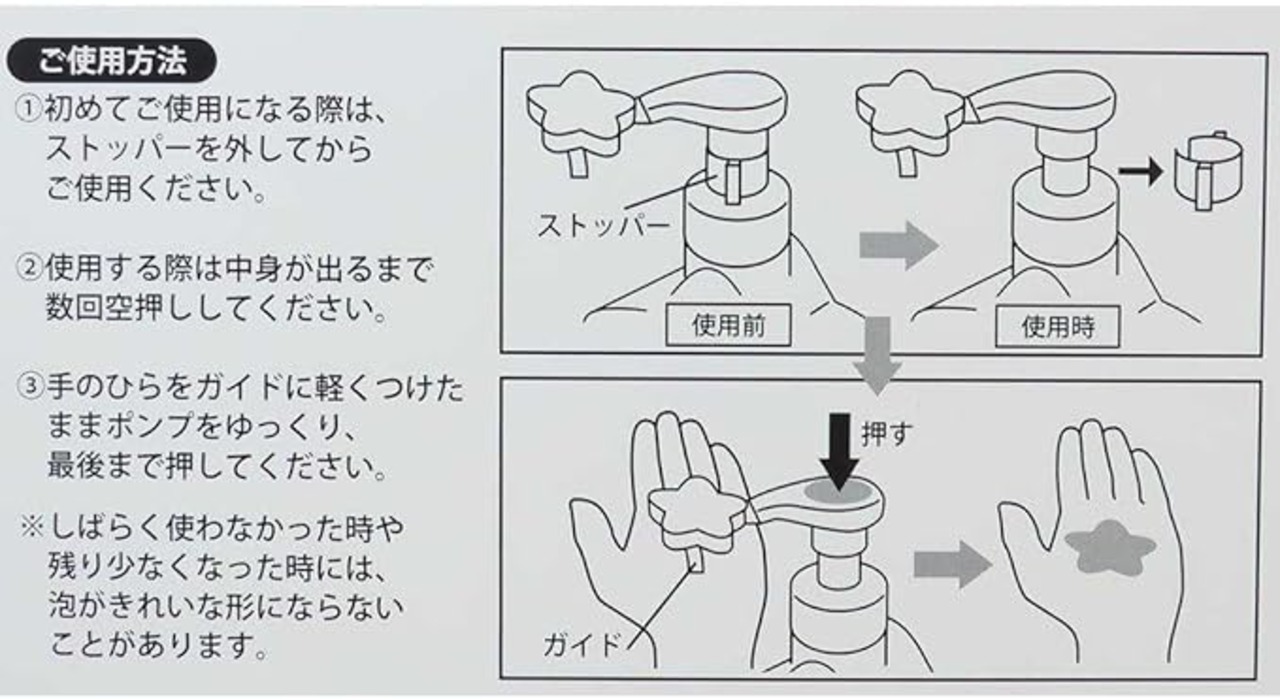 ご使用方法

①初めてご使用になる際は、ストッパーを外してからご使用ください。

②使用する際は中身が出るまで数回空押ししてください。

③手のひらをガイドに軽くつけたままポンプをゆっくり、最後まで押してください。

※しばらく使わなかった時や残り少なくなった時には、泡がきれいな形にならないことがあります。

ストッパー

使用前

使用時

押す

ガイド