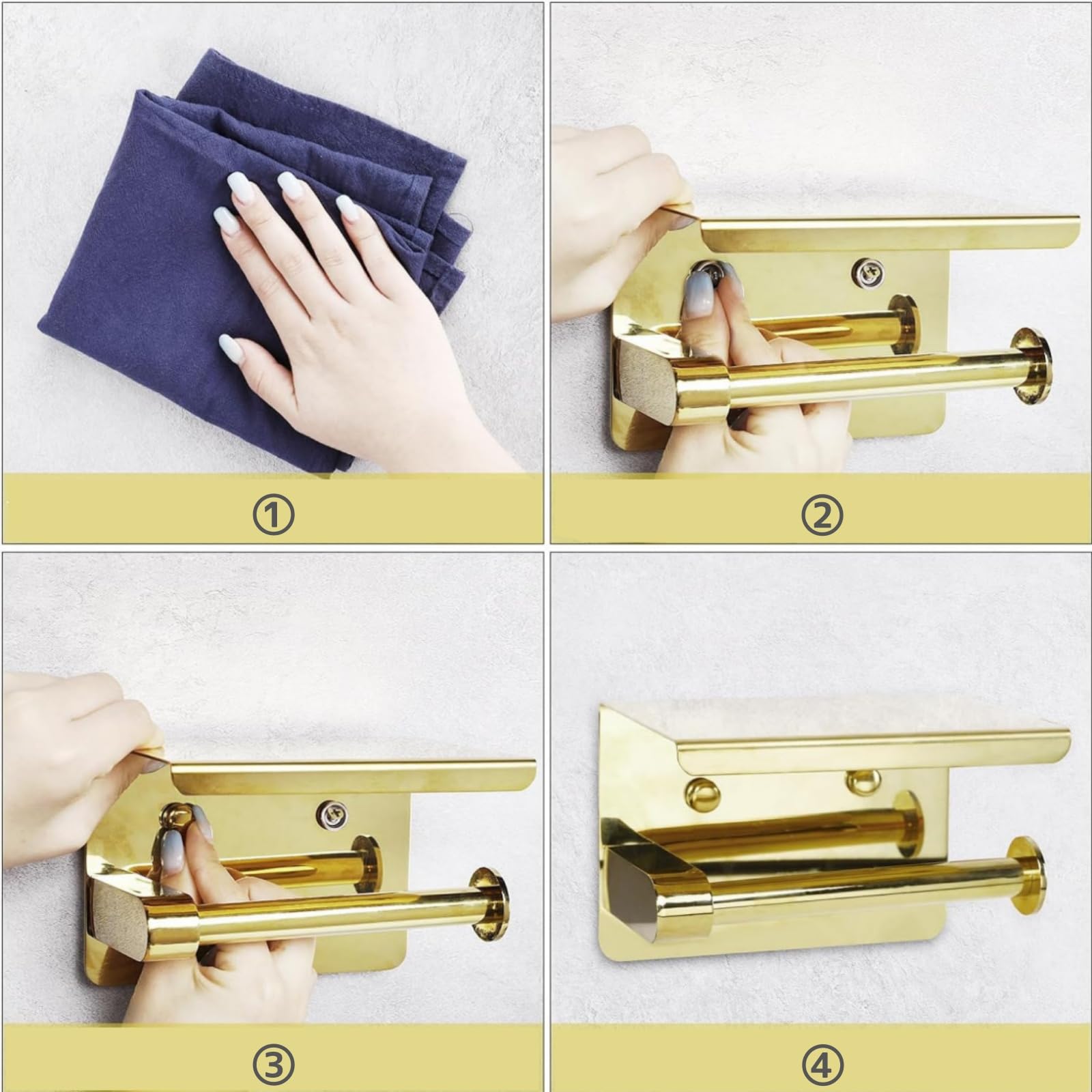 ①

②

③

④