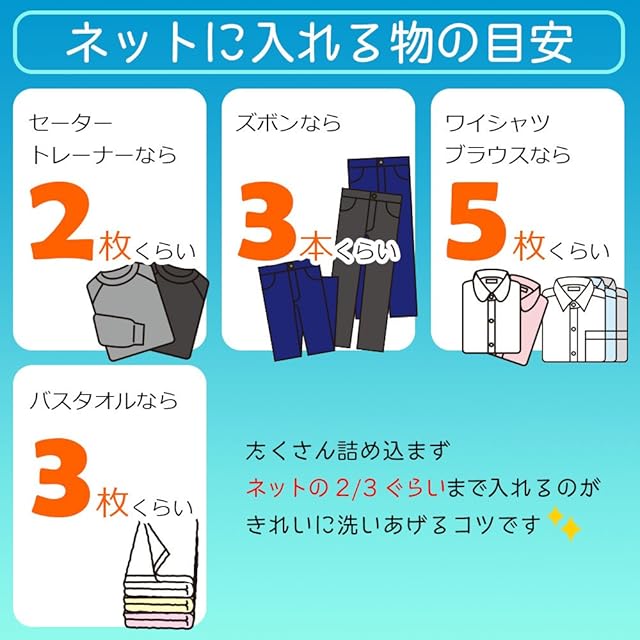 ネットに入れる物の目安

セーター
トレーナーなら
2枚くらい

ズボンなら
3本くらい

ワイシャツ
ブラウスなら
5枚くらい

バスタオルなら
3枚くらい

たくさん詰め込まず
ネットの 2/3 ぐらいまで入れるのが
きれいに洗いあげるコツです