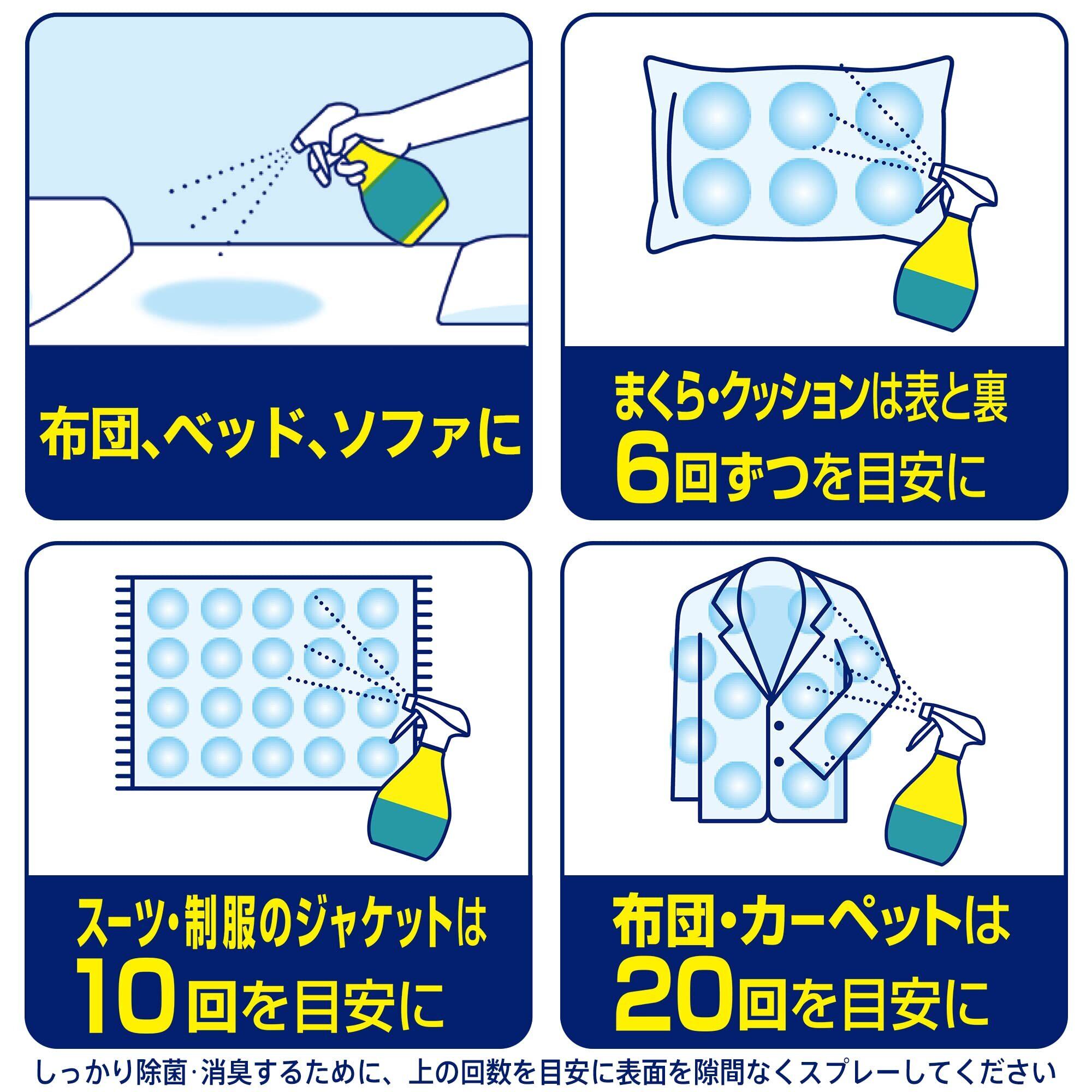 布団、ベッド、ソファに

まくら・クッションは表と裏
6回ずつを目安に

スーツ・制服のジャケットは
10回を目安に

布団・カーペットは
20回を目安に

しっかり除菌・消臭するために、上の回数を目安に表面を隙間なくスプレーしてください