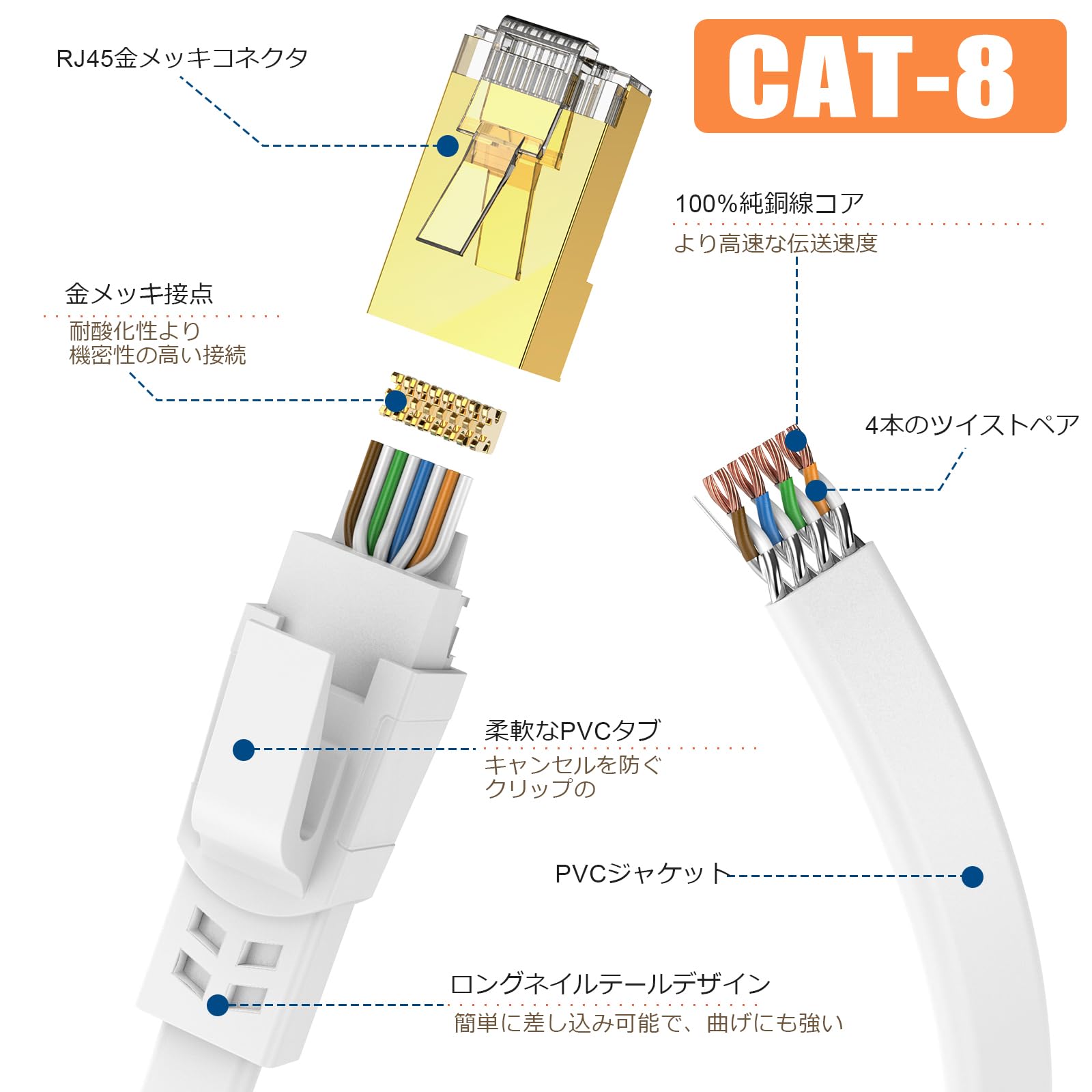 RJ45金メッキコネクタ

CAT-8

100%純銅線コア

より高速な伝送速度

金メッキ接点

耐酸化性より
機密性の高い接続

4本のツイストペア

柔軟なPVCタブ

キャンセルを防ぐ
クリップの

PVCジャケット

ロングネイルテールデザイン

簡単に差し込み可能で、曲げにも強い