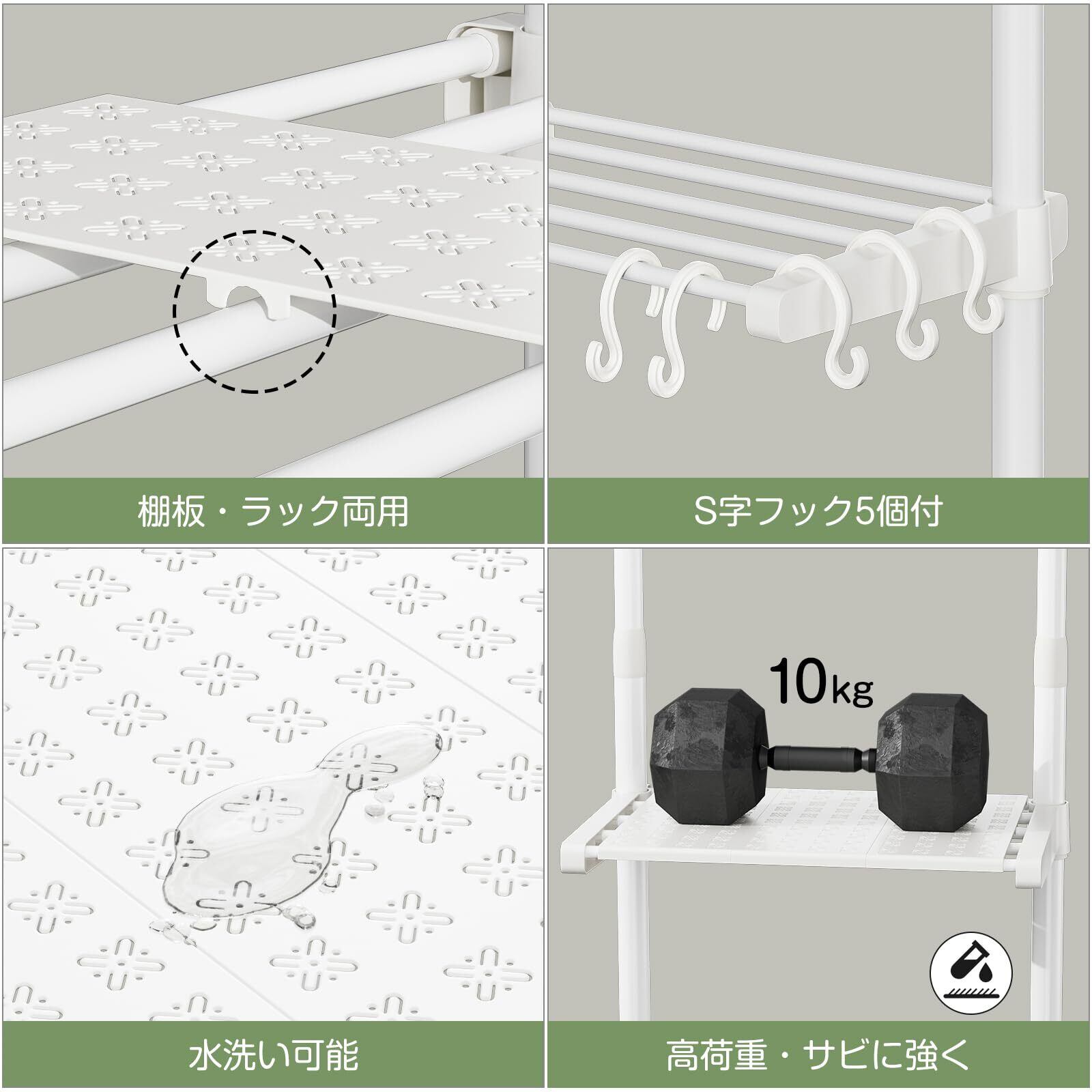 棚板・ラック両用

S字フック5個付

水洗い可能

10kg

高荷重・サビに強く