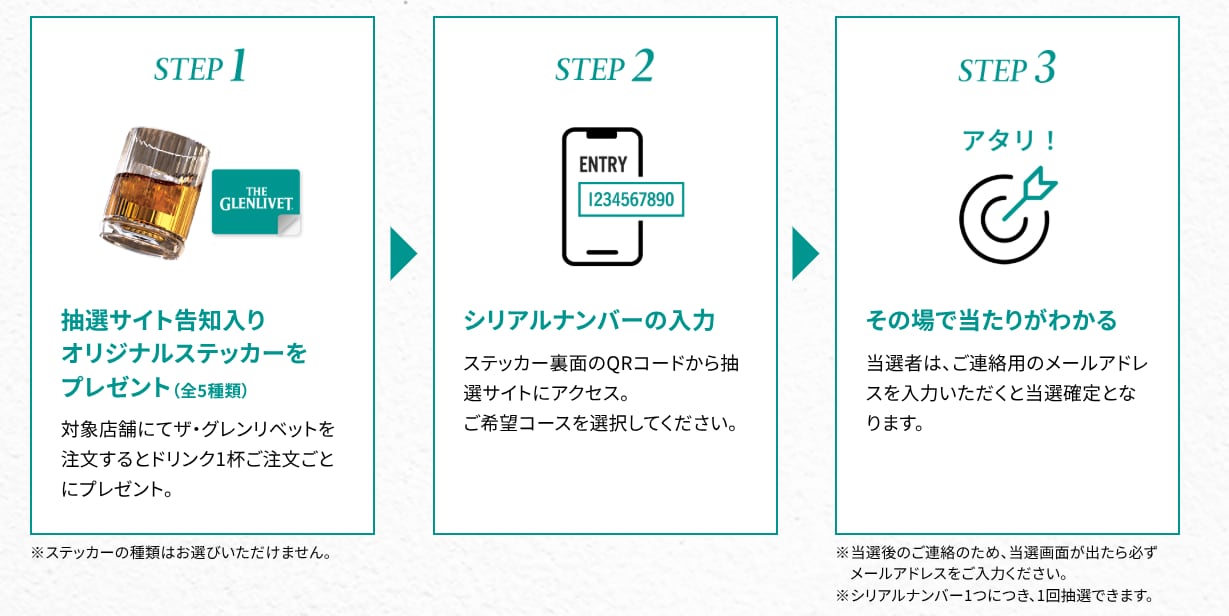 STEP 1

THE GLENLIVET

抽選サイト告知入りオリジナルステッカーをプレゼント(全5種類)

対象店舗にてザ・グレンリベットを注文するとドリンク1杯ご注文ごとにプレゼント。

※ステッカーの種類はお選びいただけません。

STEP 2

ENTRY

1234567890

シリアルナンバーの入力

ステッカー裏面のQRコードから抽選サイトにアクセス。
ご希望コースを選択してください。

STEP 3

アタリ!

その場で当たりがわかる

当選者は、ご連絡用のメールアドレスを入力いただくと当選確定となります。

※当選後のご連絡のため、当選画面が出たら必ずメールアドレスをご入力ください。
※シリアルナンバー1つにつき、1回抽選できます。