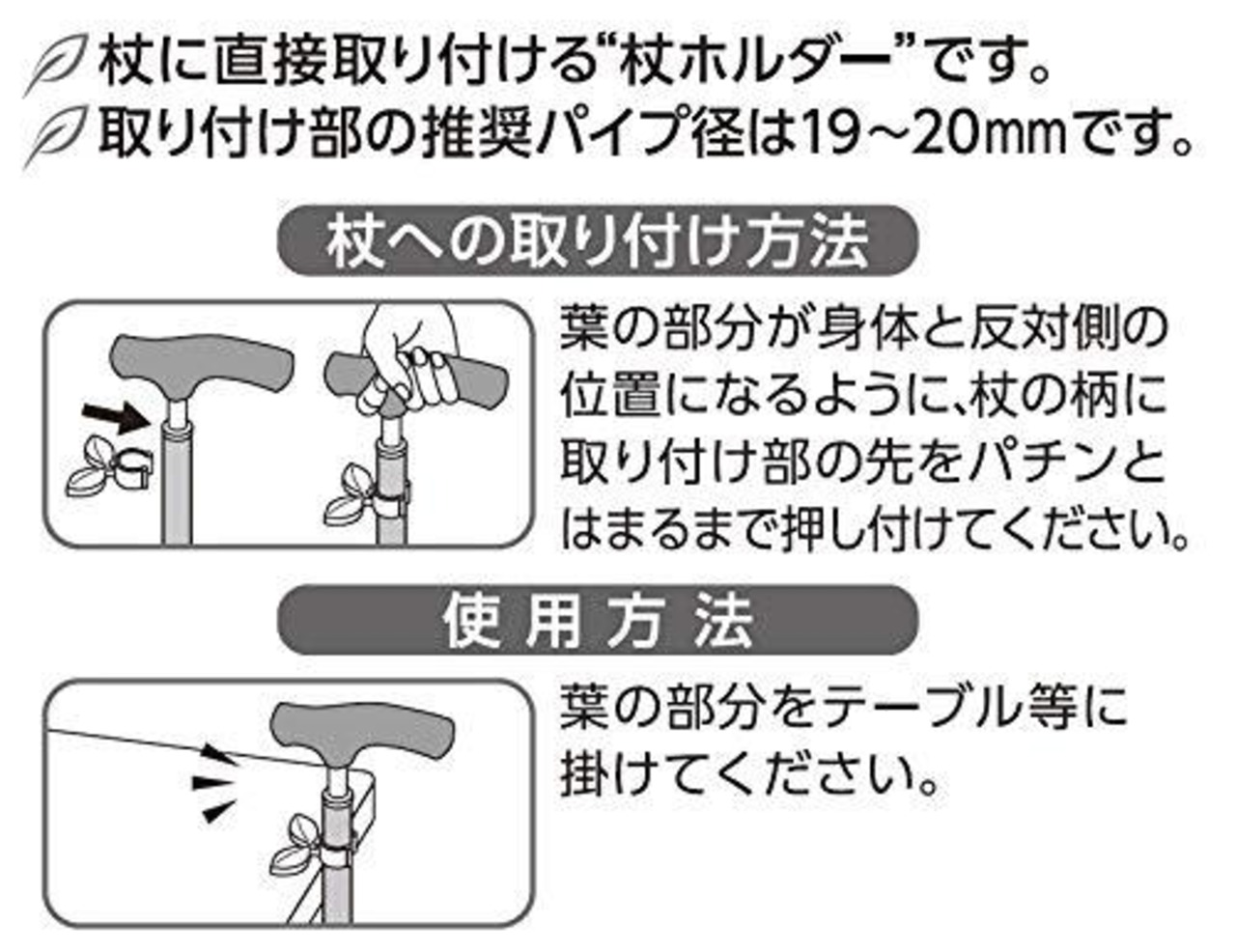 杖に直接取り付ける“杖ホルダー”です。
取り付け部の推奨パイプ径は19~20mmです。

杖への取り付け方法

葉の部分が身体と反対側の位置になるように、杖の柄に取り付け部の先をパチンとはまるまで押し付けてください。

使用方法

葉の部分をテーブル等に掛けてください。