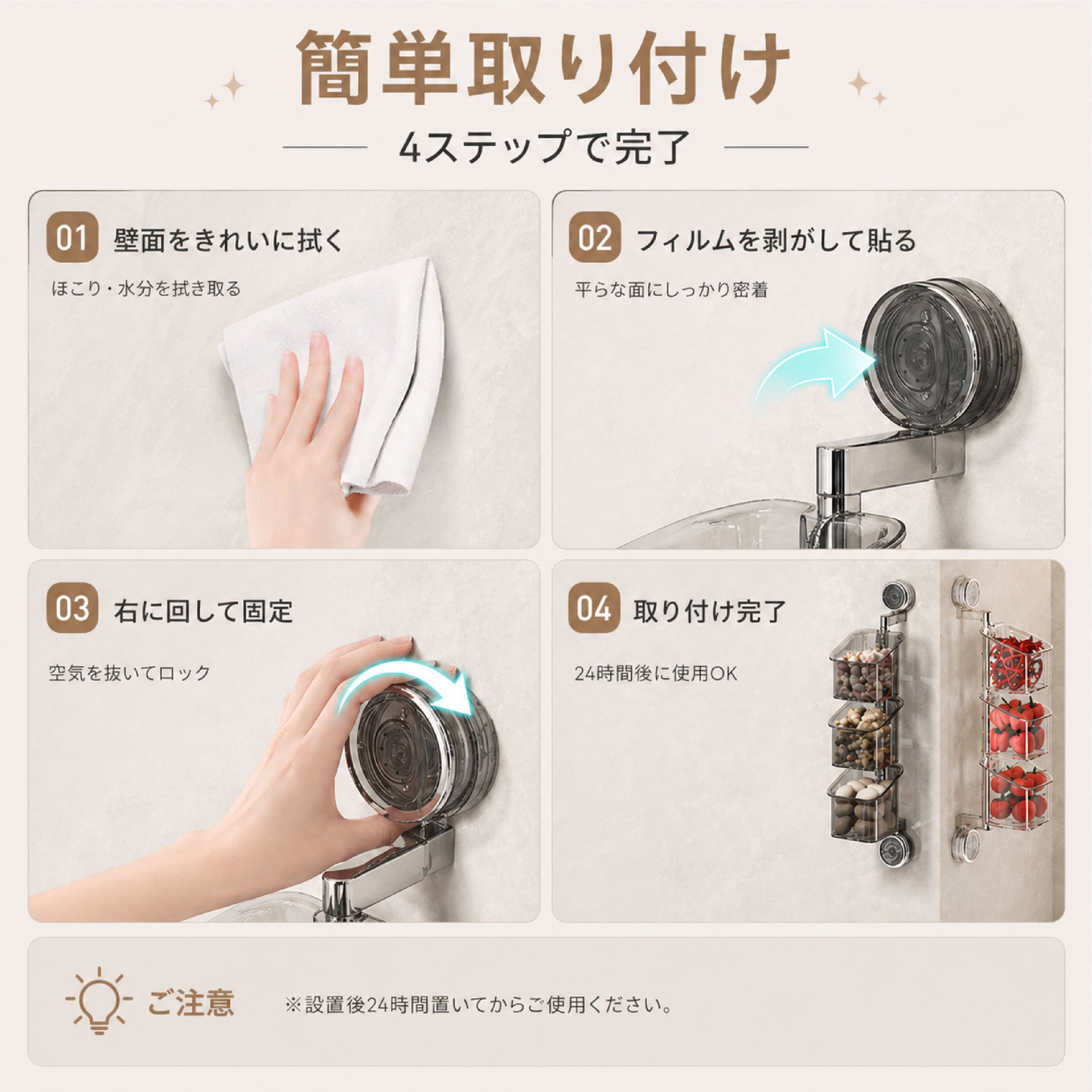 簡単取り付け

4ステップで完了

01 壁面をきれいに拭く

ほこり・水分を拭き取る

02 フィルムを剥がして貼る

平らな面にしっかり密着

03 右に回して固定

空気を抜いてロック

04 取り付け完了

24時間後に使用OK

ご注意 ※設置後24時間置いてからご使用ください。