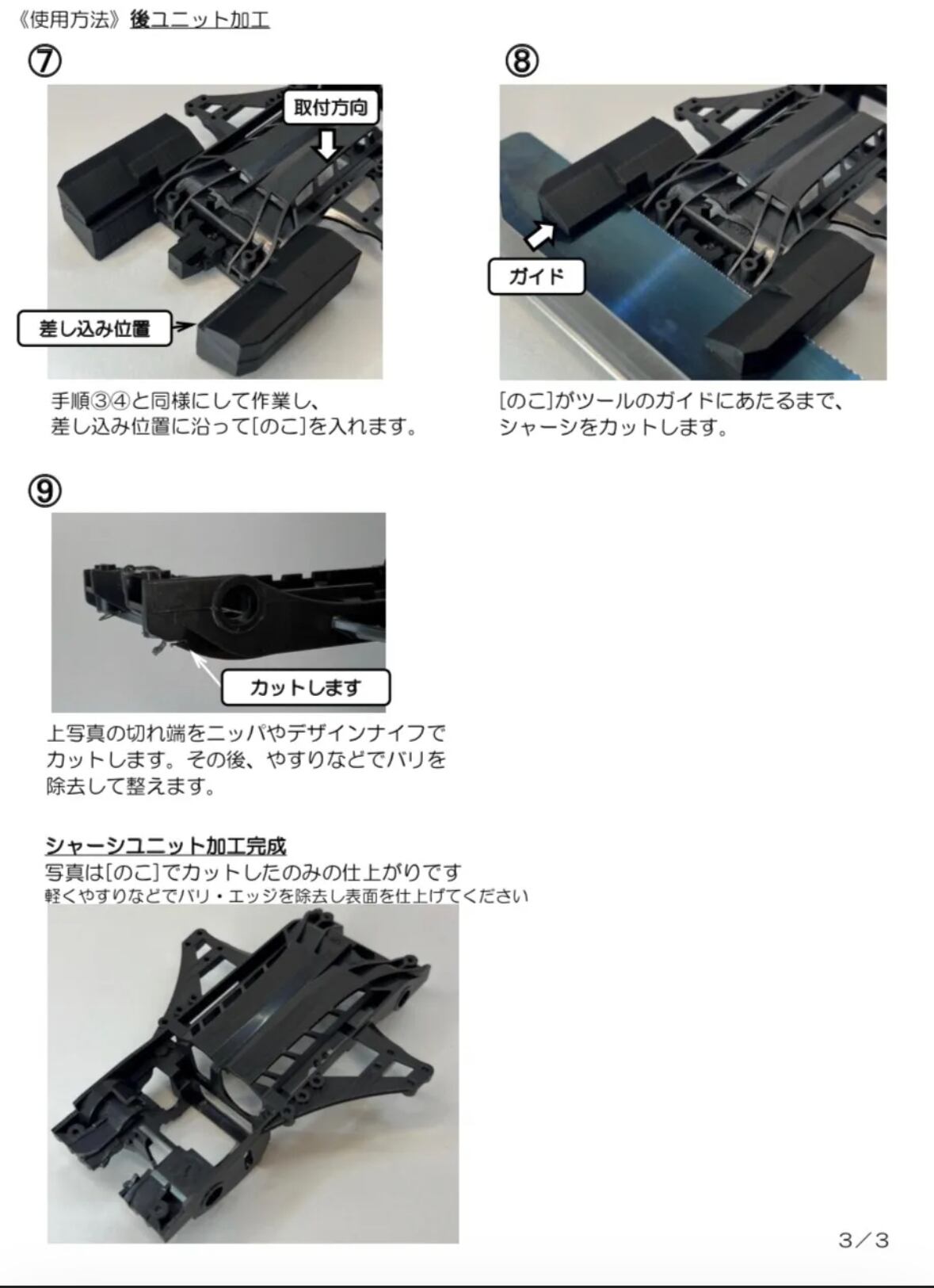 《使用方法》後ユニット加工

⑦

取付方向

差し込み位置

手順③④と同様にして作業し、
差し込み位置に沿って[のこ]を入れます。

⑧

ガイド

[のこ]がツールのガイドにあたるまで、
シャーシをカットします。

⑨

カットします

上写真の切れ端をニッパやデザインナイフでカットします。その後、やすりなどでバリを除去して整えます。

シャーシユニット加工完成
写真は[のこ]でカットしたのみの仕上がりです
軽くやすりなどでバリ・エッジを除去し表面を仕上げてください

3／3