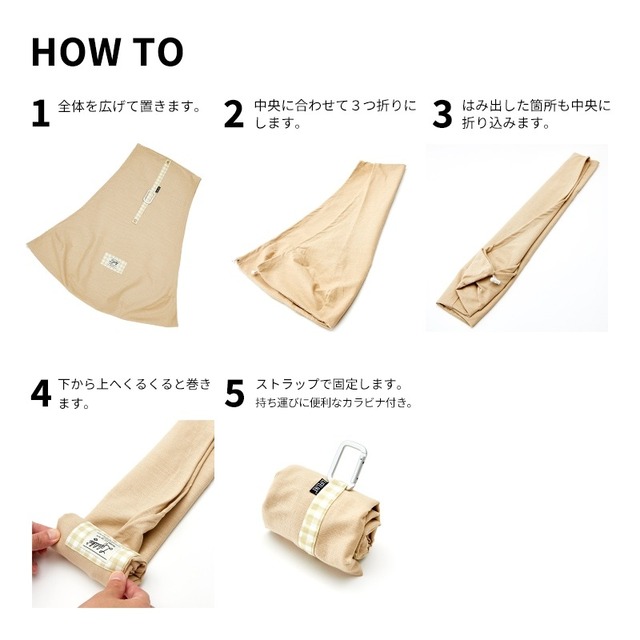 HOW TO

1 全体を広げて置きます。

2 中央に合わせて３つ折りにします。

3 はみ出した箇所も中央に折り込みます。

4 下から上へくるくると巻きます。

5 ストラップで固定します。
持ち運びに便利なカラビナ付き。