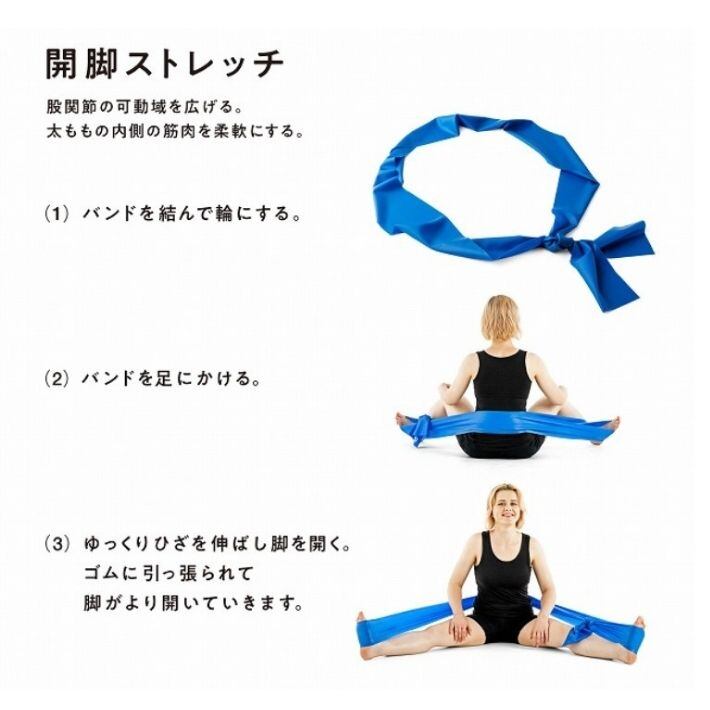 開脚ストレッチ

股関節の可動域を広げる。
太ももの内側の筋肉を柔軟にする。

(1) バンドを結んで輪にする。

(2) バンドを足にかける。

(3) ゆっくりひざを伸ばし脚を開く。
ゴムに引っ張られて
脚がより開いていきます。