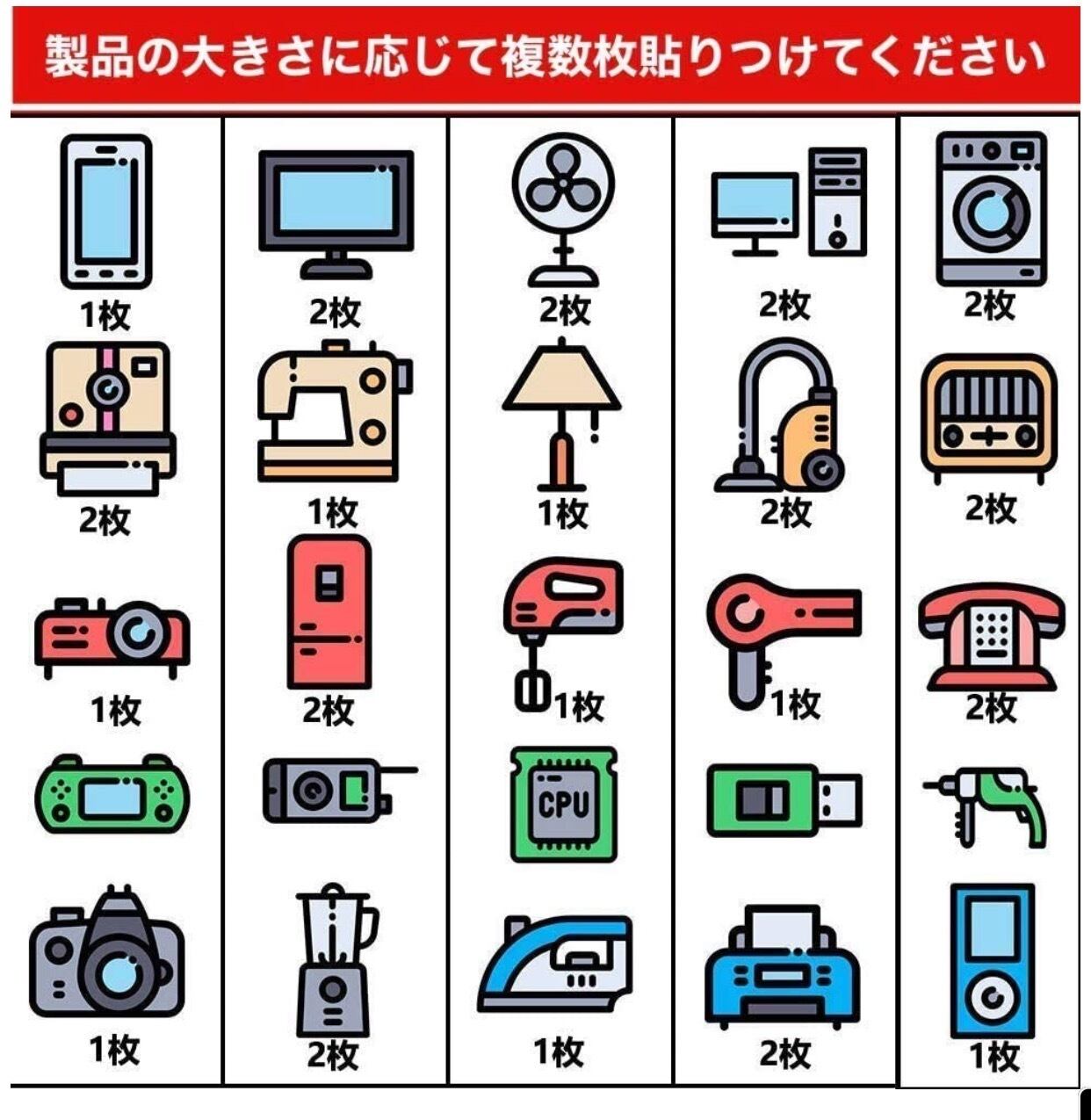 製品の大きさに応じて複数枚貼りつけてください

1枚
2枚
1枚
1枚

2枚
1枚
2枚
2枚

2枚
1枚
1枚
CPU
1枚

2枚
2枚
1枚
2枚

2枚
2枚
2枚
1枚