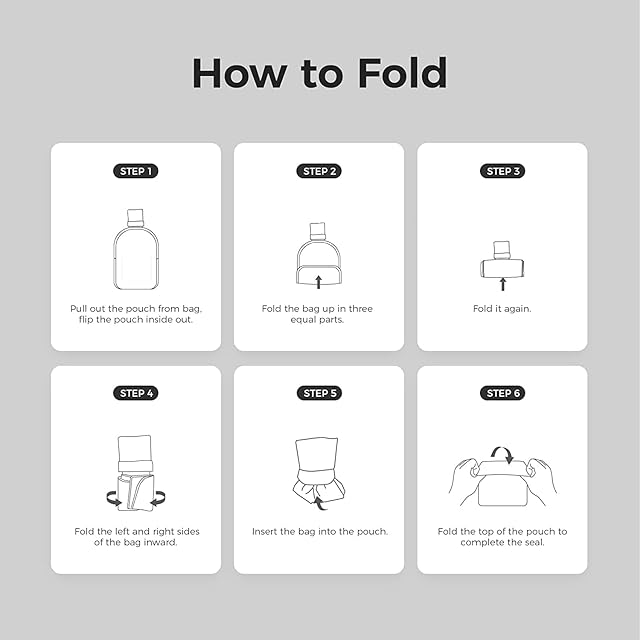 How to Fold

STEP 1

Pull out the pouch from bag, flip the pouch inside out.

STEP 2

Fold the bag up in three equal parts.

STEP 3

Fold it again.

STEP 4

Fold the left and right sides of the bag inward.

STEP 5

Insert the bag into the pouch.

STEP 6

Fold the top of the pouch to complete the seal.