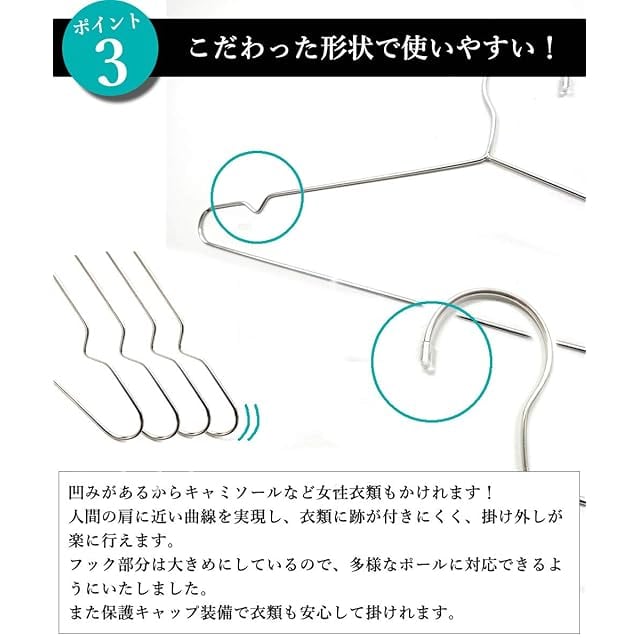 ポイント
3
こだわった形状で使いやすい！

凹みがあるからキャミソールなど女性衣類もかけれます！
人間の肩に近い曲線を実現し、衣類に跡が付きにくく、掛け外しが楽に行えます。
フック部分は大きめにしているので、多様なポールに対応できるようにいたしました。
また保護キャップ装備で衣類も安心して掛けれます。