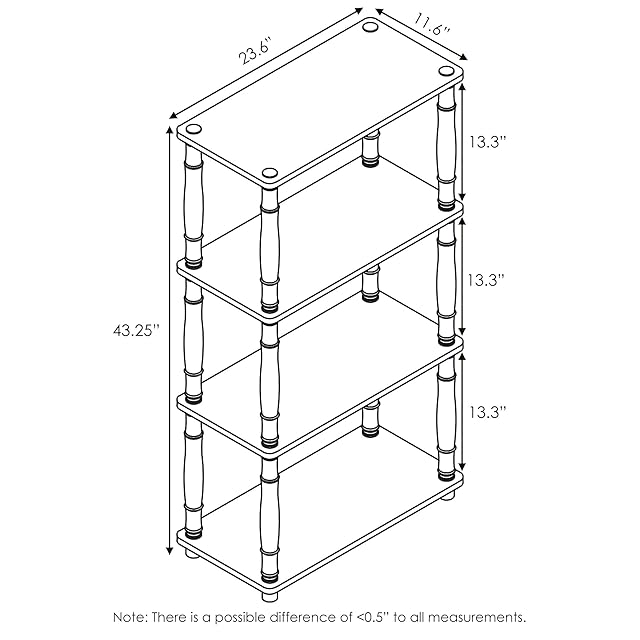 23.6"
11.6"
13.3"
13.3"
43.25"
13.3"

Note: There is a possible difference of <0.5" to all measurements.