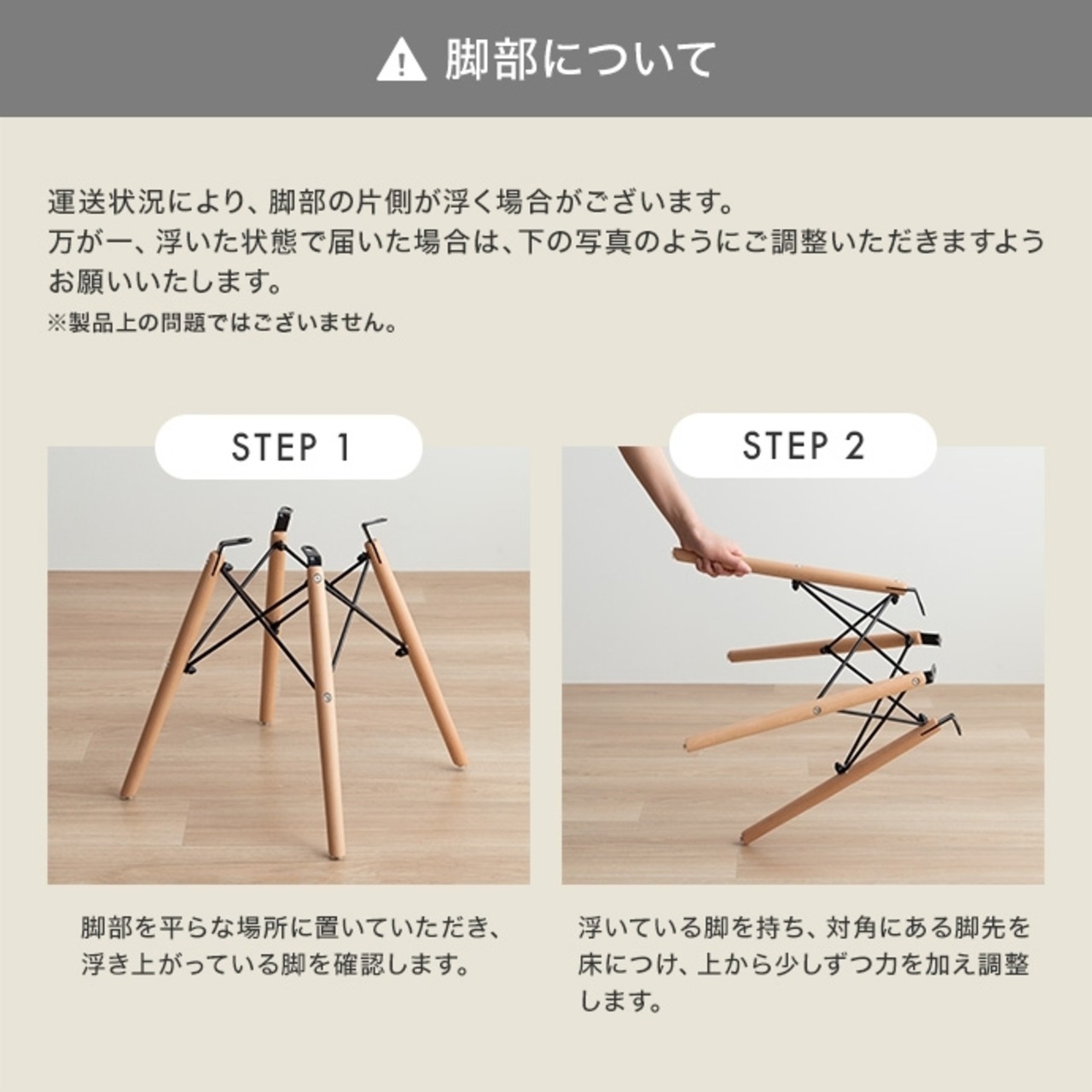 脚部について

運送状況により、脚部の片側が浮く場合がございます。
万が一、浮いた状態で届いた場合は、下の写真のようにご調整いただきますようお願いいたします。
※製品上の問題ではございません。

STEP 1

脚部を平らな場所に置いていただき、浮き上がっている脚を確認します。

STEP 2

浮いている脚を持ち、対角にある脚先を床につけ、上から少しずつ力を加え調整します。