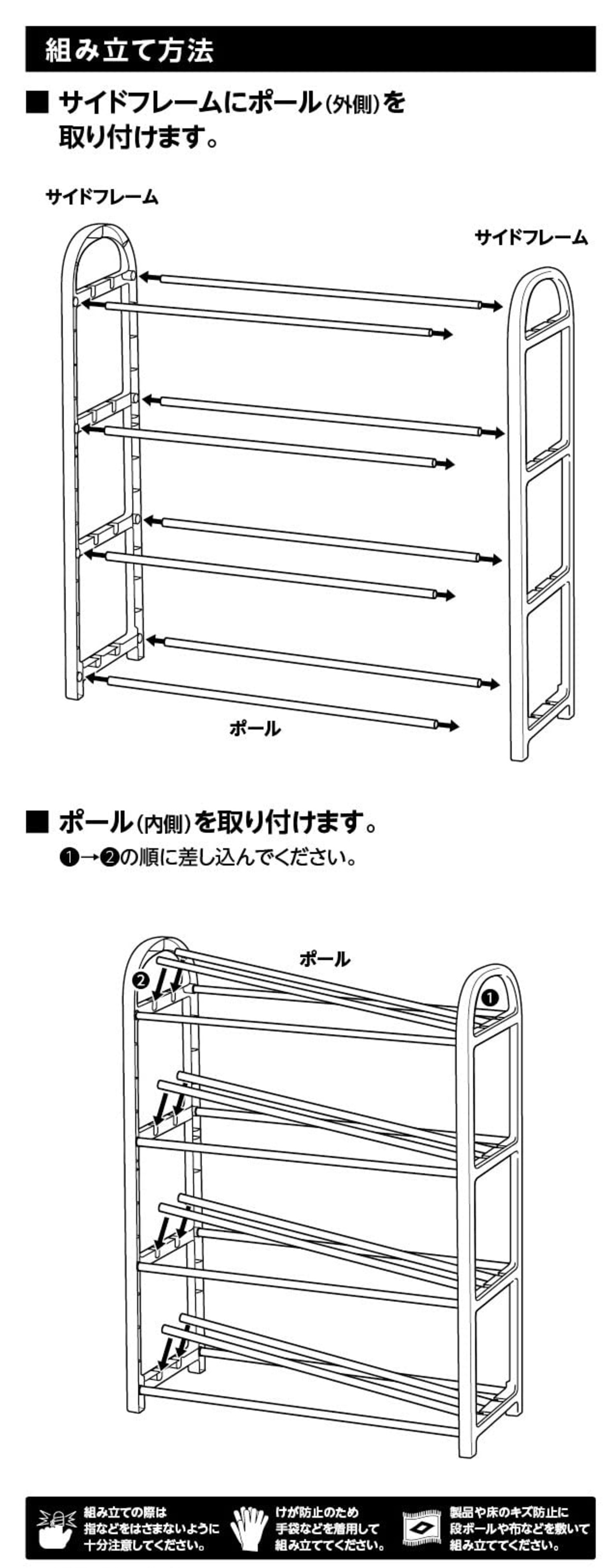 組み立て方法

■ サイドフレームにポール(外側)を取り付けます。

サイドフレーム

サイドフレーム

ポール

■ ポール(内側)を取り付けます。

❶→❷の順に差し込んでください。

ポール

❷

❶

組み立ての際は指などをはさまないように十分注意してください。

けが防止のため手袋などを着用して組み立ててください。

製品や床のキズ防止に段ボールや布などを敷いて組み立ててください。