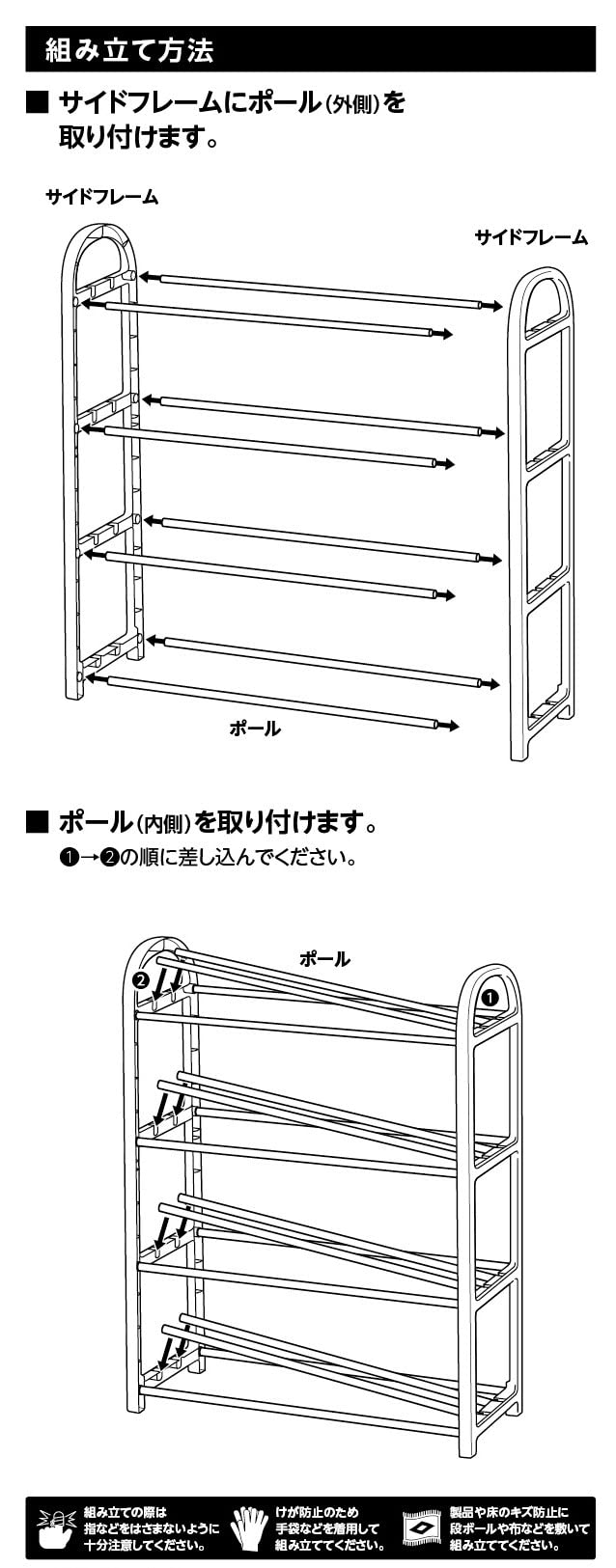 組み立て方法

■ サイドフレームにポール(外側)を取り付けます。

サイドフレーム

サイドフレーム

ポール

■ ポール(内側)を取り付けます。

❶→❷の順に差し込んでください。

ポール

❷

❶

組み立ての際は指などをはさまないように十分注意してください。

けが防止のため手袋などを着用して組み立ててください。

製品や床のキズ防止に段ボールや布などを敷いて組み立ててください。