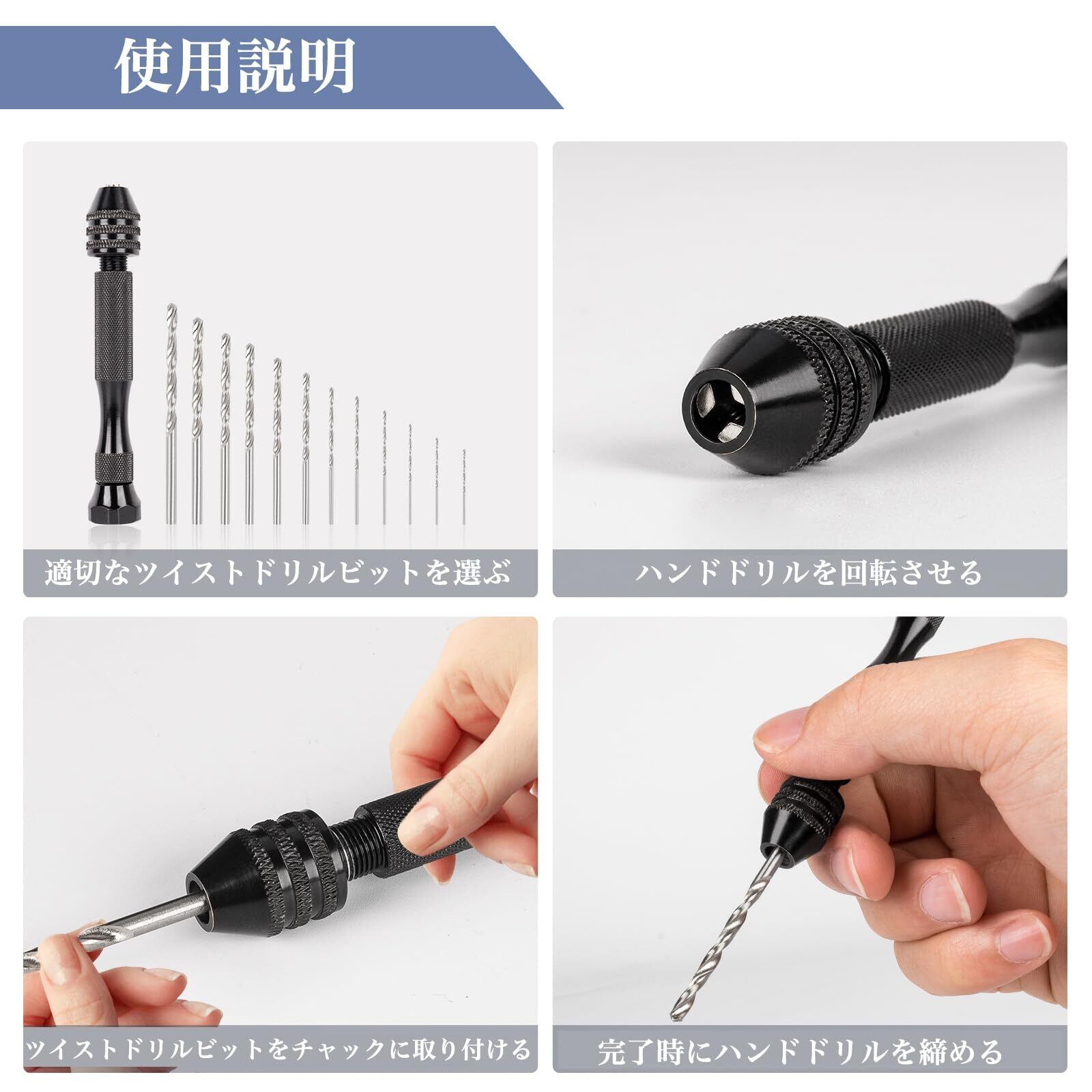 使用説明

適切なツイストドリルビットを選ぶ

ハンドドリルを回転させる

ツイストドリルビットをチャックに取り付ける

完了時にハンドドリルを締める