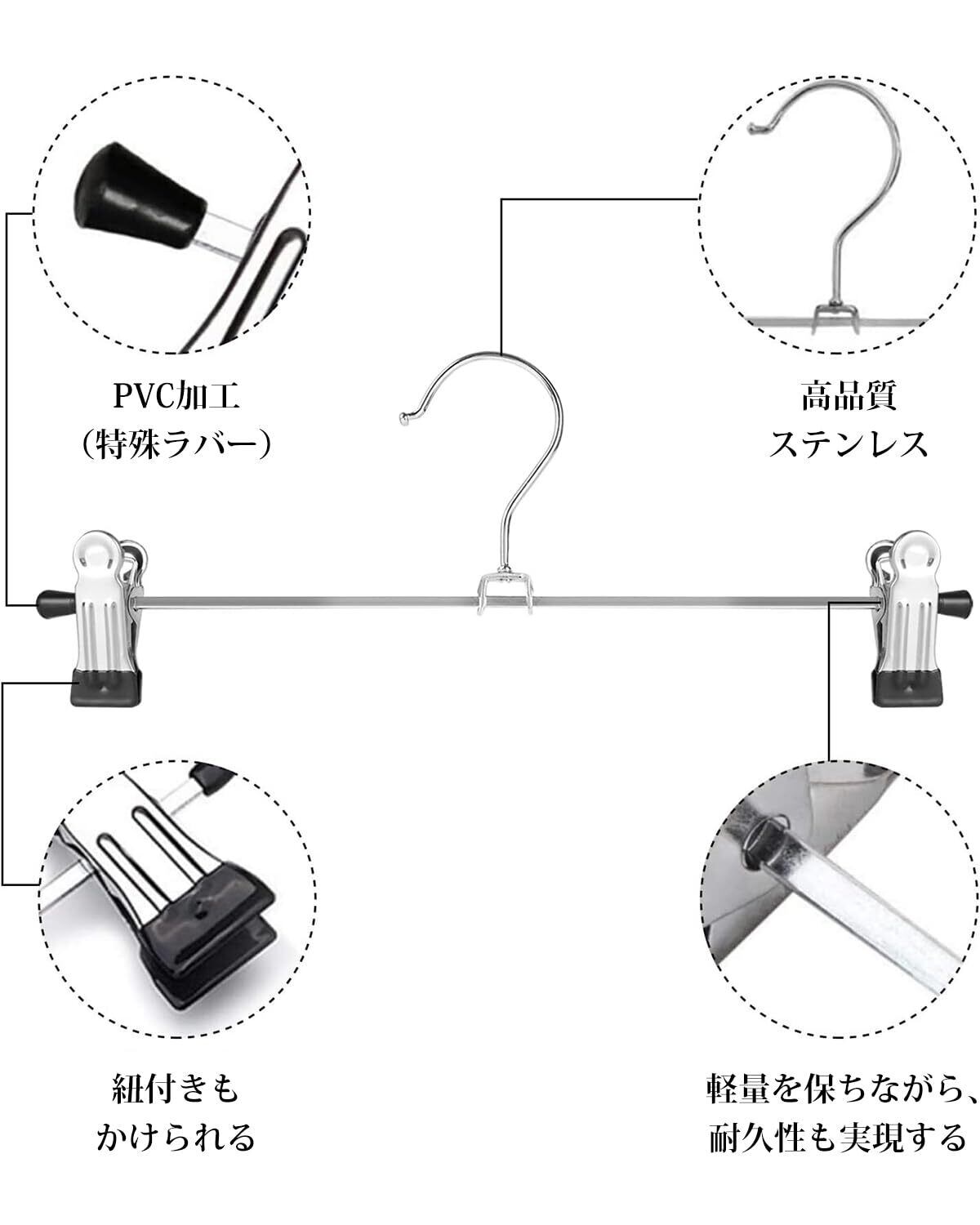 PVC加工
(特殊ラバー)

高品質
ステンレス

紐付きも
かけられる

軽量を保ちながら、
耐久性も実現する