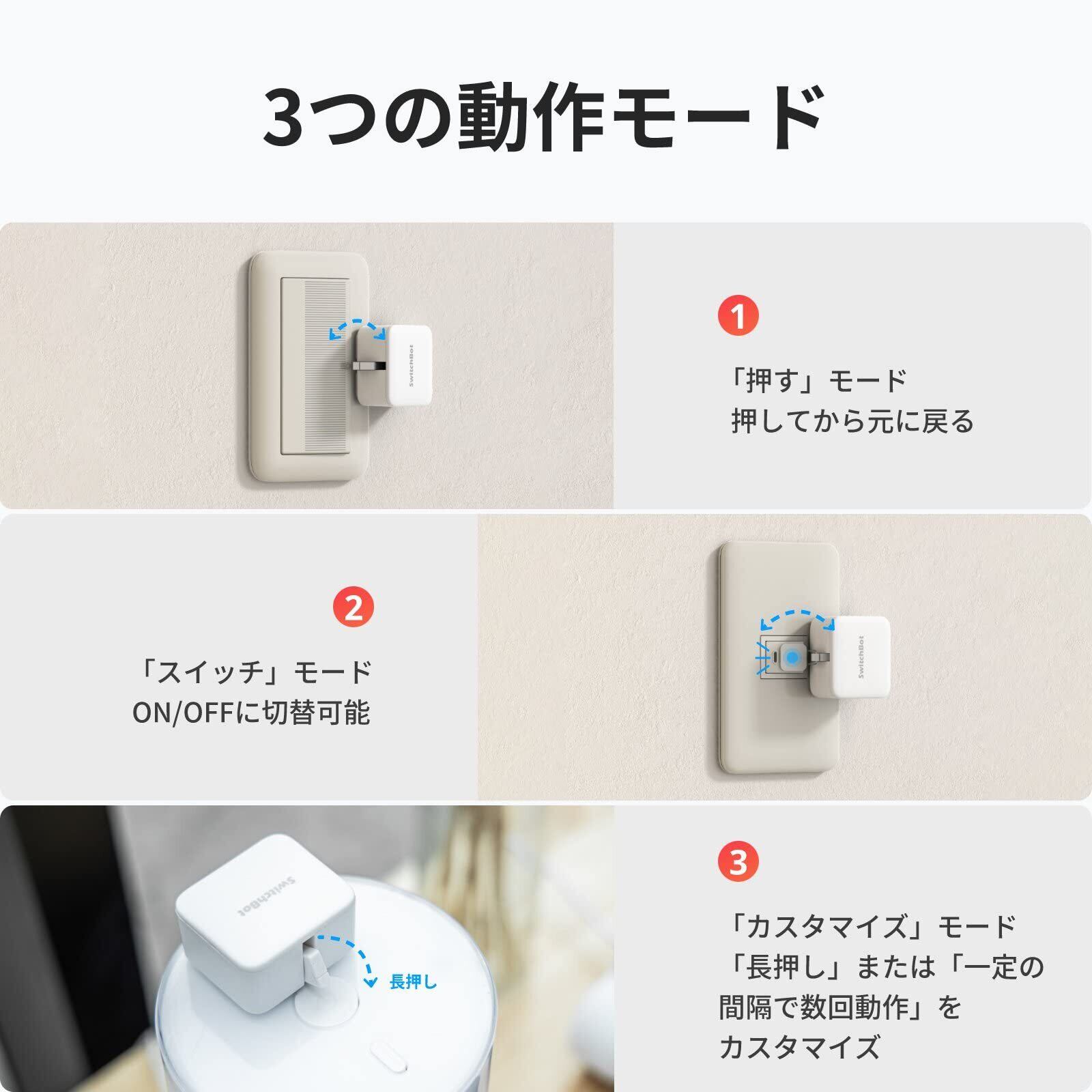 3つの動作モード

SwitchBot

1

「押す」モード
押してから元に戻る

2

「スイッチ」モード
ON/OFFに切替可能

SwitchBot

SwitchBot

長押し

3

「カスタマイズ」モード
「長押し」または「一定の間隔で数回動作」をカスタマイズ