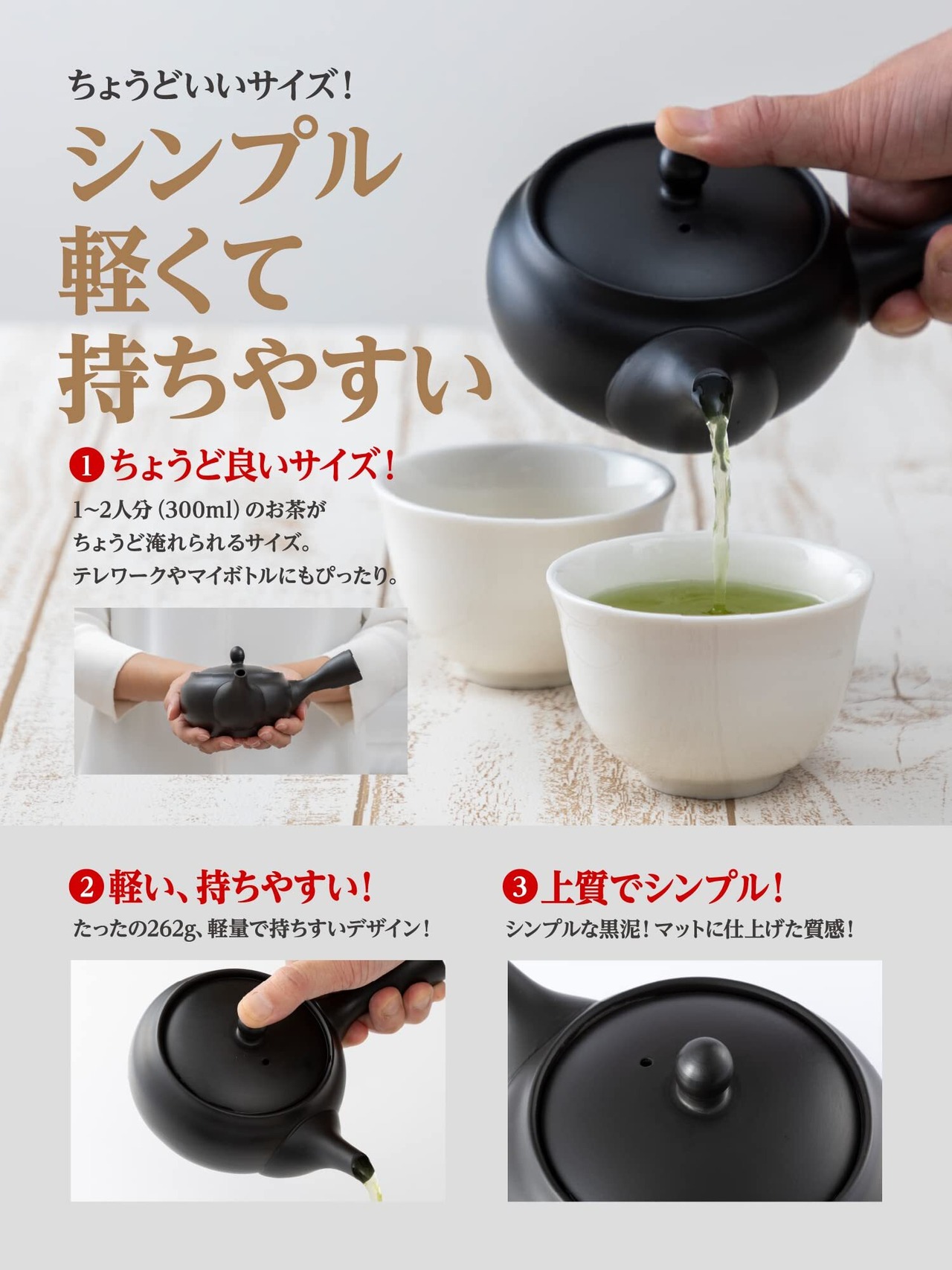 ちょうどいいサイズ！

シンプル
軽くて
持ちやすい

1 ちょうど良いサイズ！

1~2人分（300ml）のお茶が
ちょうど淹れられるサイズ。
テレワークやマイボトルにもぴったり。

2 軽い、持ちやすい！

たったの262g、軽量で持ちすいデザイン！

3 上質でシンプル！

シンプルな黒泥！マットに仕上げた質感！