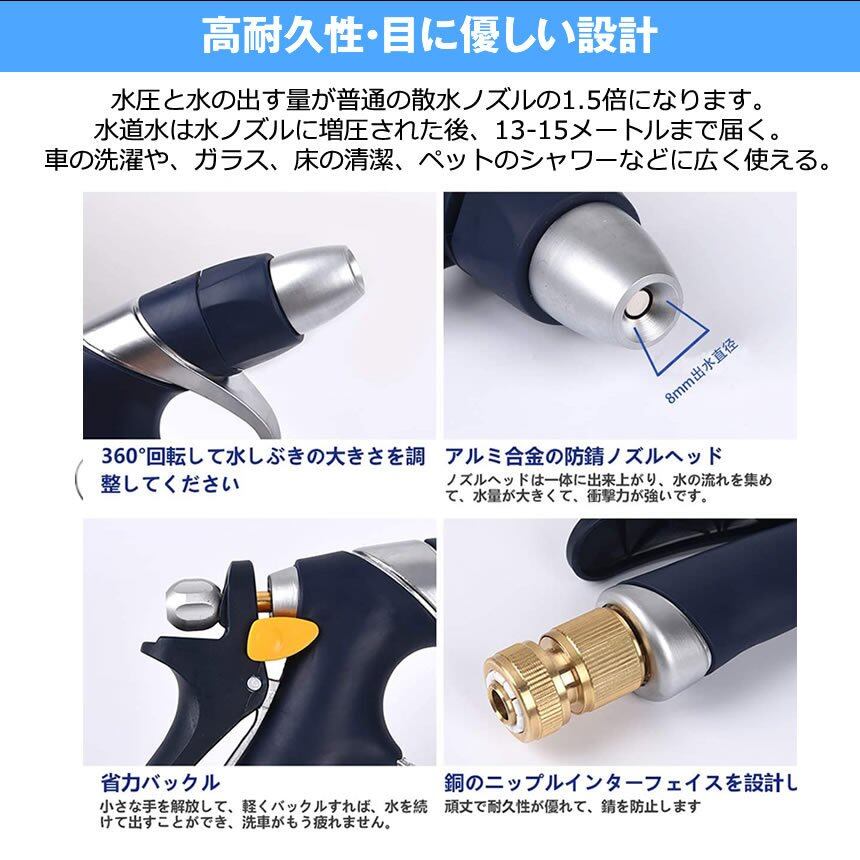 高耐久性·目に優しい設計

水圧と水の出す量が普通の散水ノズルの1.5倍になります。
水道水は水ノズルに増圧された後、13-15メートルまで届く。
車の洗濯や、ガラス、床の清潔、ペットのシャワーなどに広く使える。

8mm出水直径

360°回転して水しぶきの大きさを調整してください

アルミ合金の防錆ノズルヘッド
ノズルヘッドは一体に出来上がり、水の流れを集めて、水量が大きくて、衝撃力が強いです。

省力バックル
小さな手を解放して、軽くバックルすれば、水を続けて出すことができ、洗車がもう疲れません。

銅のニップルインターフェイスを設計し
頑丈で耐久性が優れて、錆を防止します