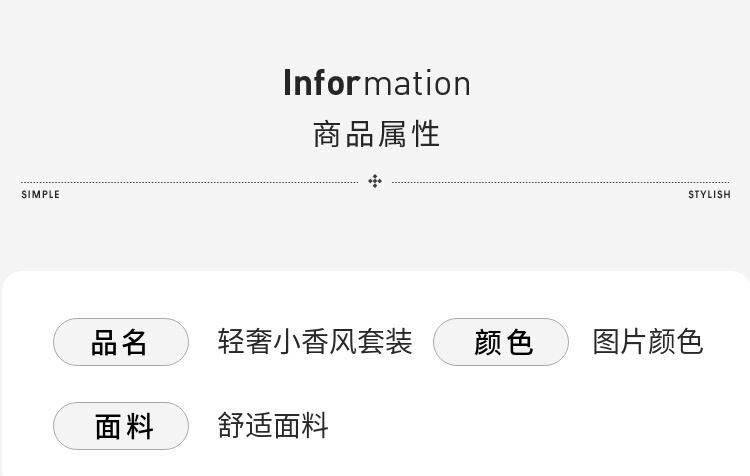 Information
商品属性

SIMPLE

STYLISH

品名 轻奢小香风套装 颜色 图片颜色

面料 舒适面料