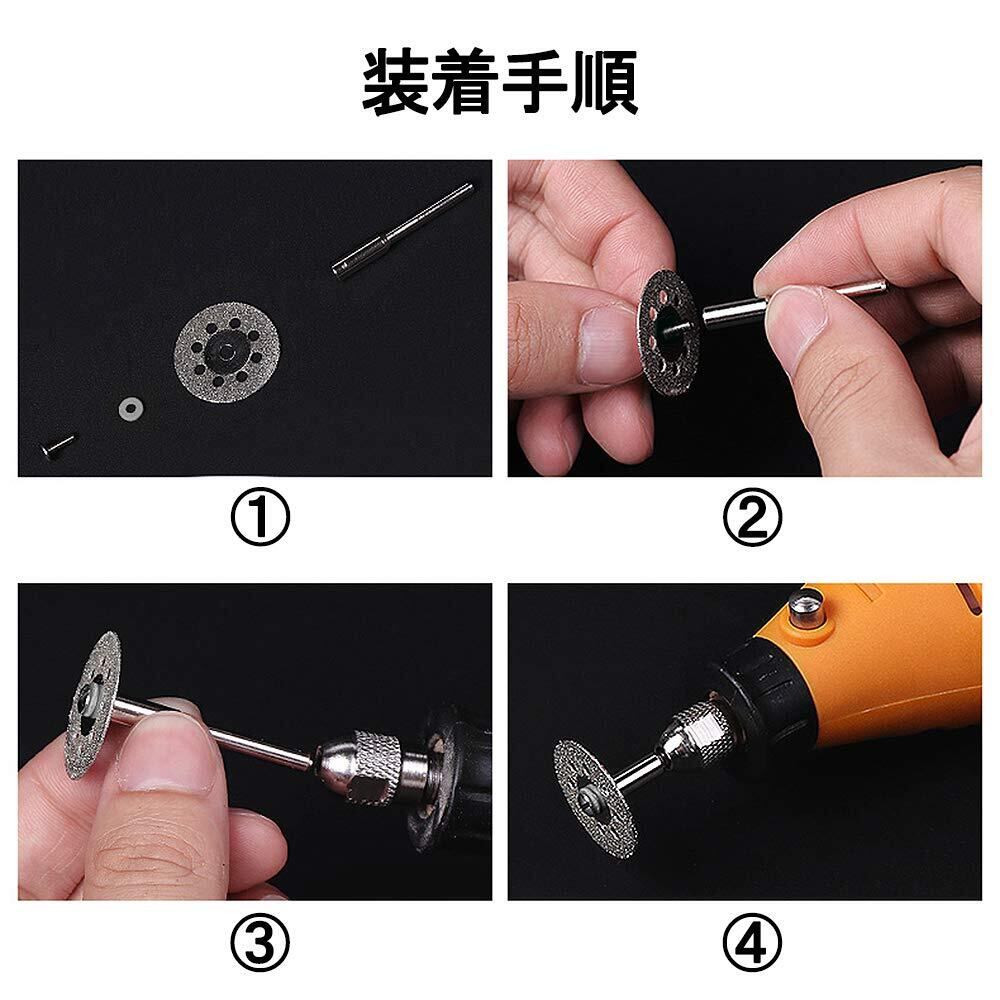 装着手順

①

②

③

④