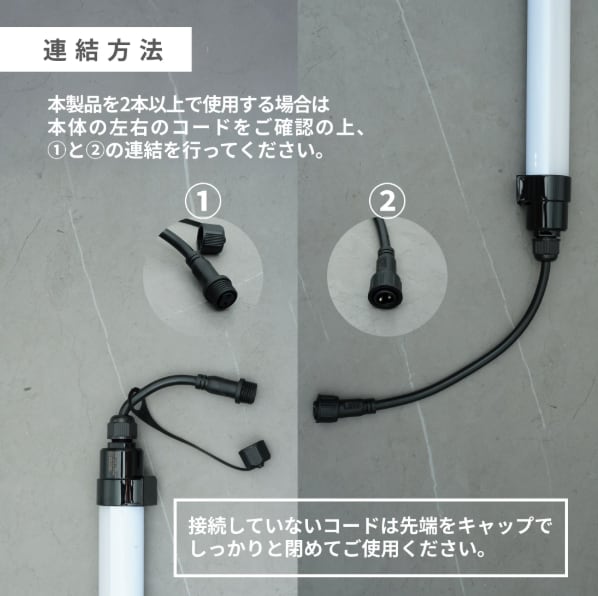 連結方法

本製品を2本以上で使用する場合は
本体の左右のコードをご確認の上、
①と②の連結を行ってください。

①

②

接続していないコードは先端をキャップで
しっかりと閉めてご使用ください。