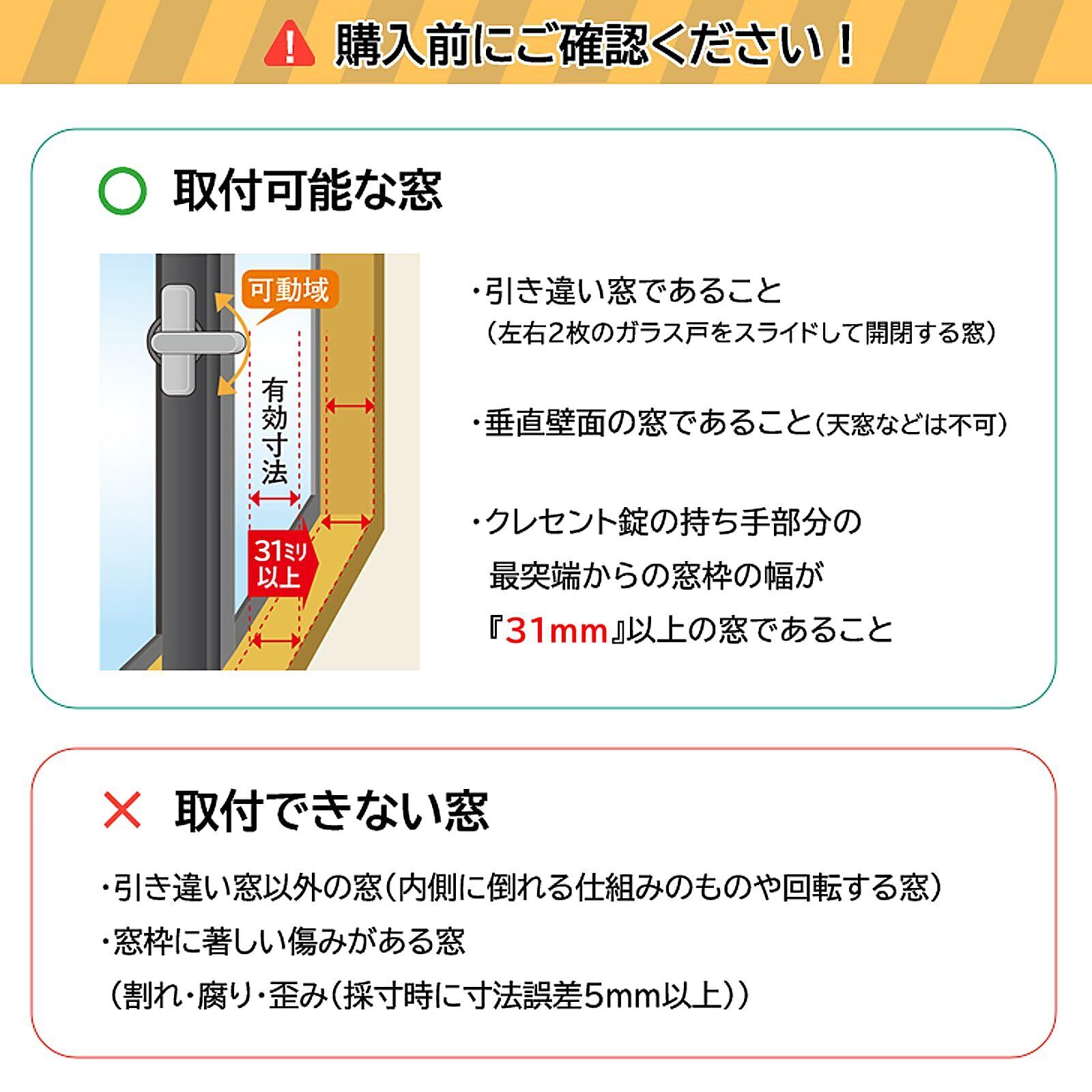 購入前にご確認ください！

○ 取付可能な窓

可動域

有効寸法

31ミリ以上

・引き違い窓であること
（左右2枚のガラス戸をスライドして開閉する窓）

・垂直壁面の窓であること（天窓などは不可）

・クレセント錠の持ち手部分の最突端からの窓枠の幅が『31mm』以上の窓であること

× 取付できない窓

・引き違い窓以外の窓（内側に倒れる仕組みのものや回転する窓）
・窓枠に著しい傷みがある窓
（割れ・腐り・歪み（採寸時に寸法誤差5mm以上））