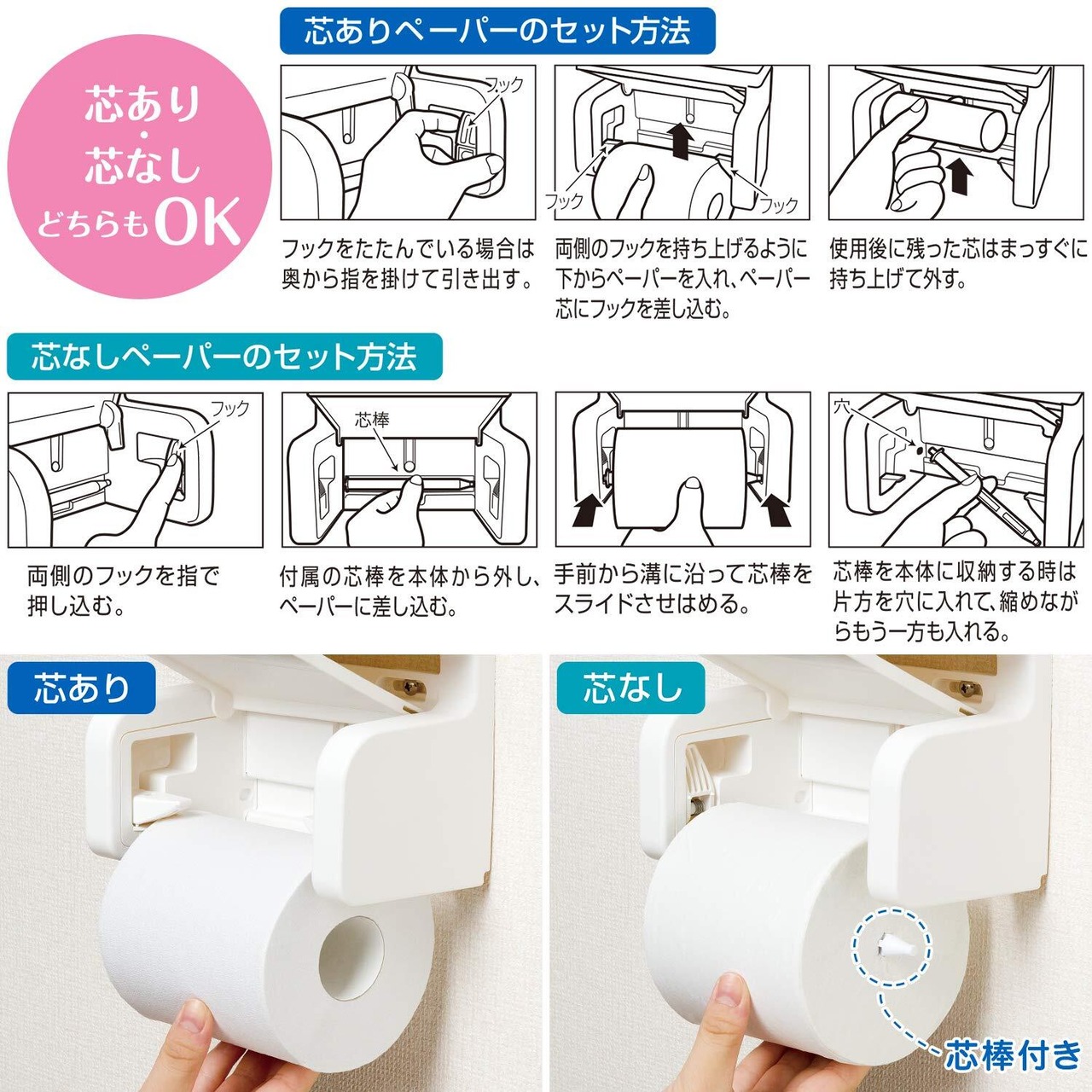 芯あり・芯なし どちらもOK

芯ありペーパーのセット方法

フック

フックをたたんでいる場合は奥から指を掛けて引き出す。

フック　フック

両側のフックを持ち上げるように下からペーパーを入れ、ペーパー芯にフックを差し込む。

使用後に残った芯はまっすぐに持ち上げて外す。

芯なしペーパーのセット方法

フック

両側のフックを指で押し込む。

芯棒

付属の芯棒を本体から外し、ペーパーに差し込む。

手前から溝に沿って芯棒をスライドさせはめる。

穴

芯棒を本体に収納する時は片方を穴に入れて、縮めながらもう一方も入れる。

芯あり

芯なし

芯棒付き