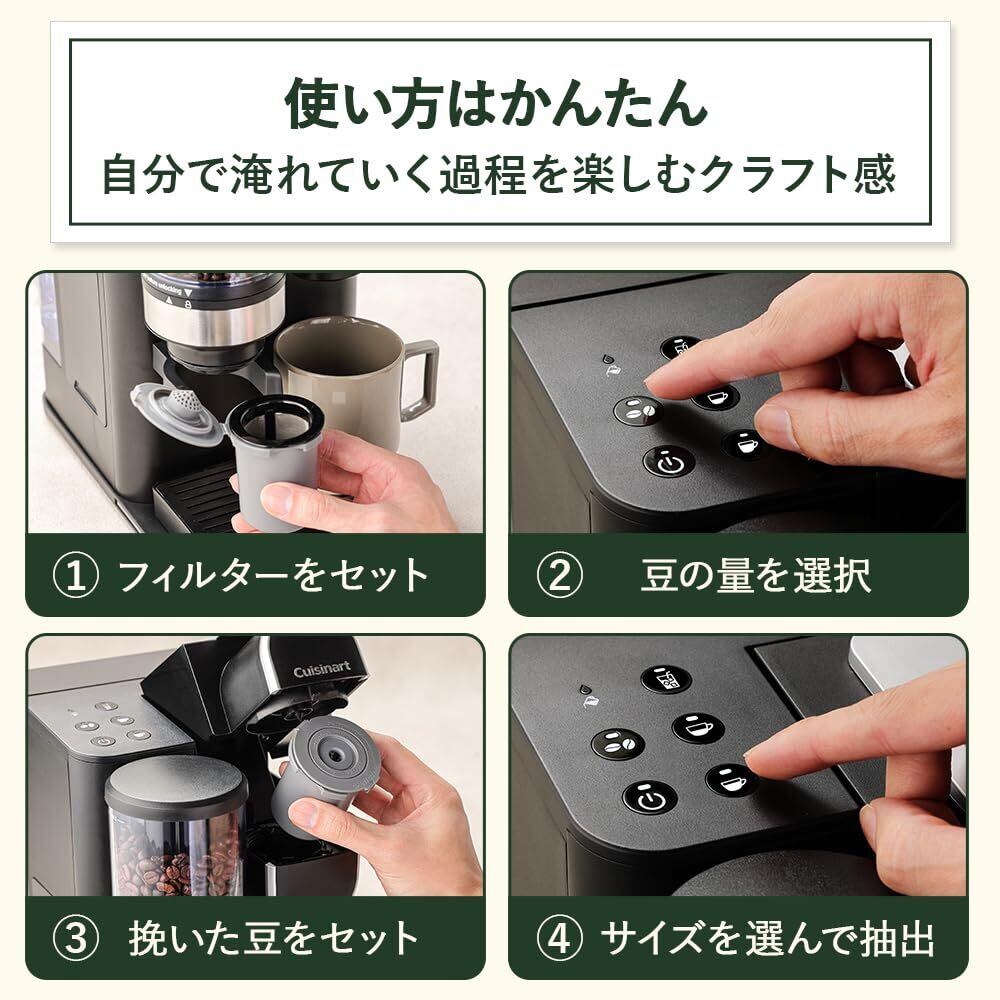 使い方はかんたん
自分で淹れていく過程を楽しむクラフト感

① フィルターをセット

② 豆の量を選択

Cuisinart

③ 挽いた豆をセット

④ サイズを選んで抽出